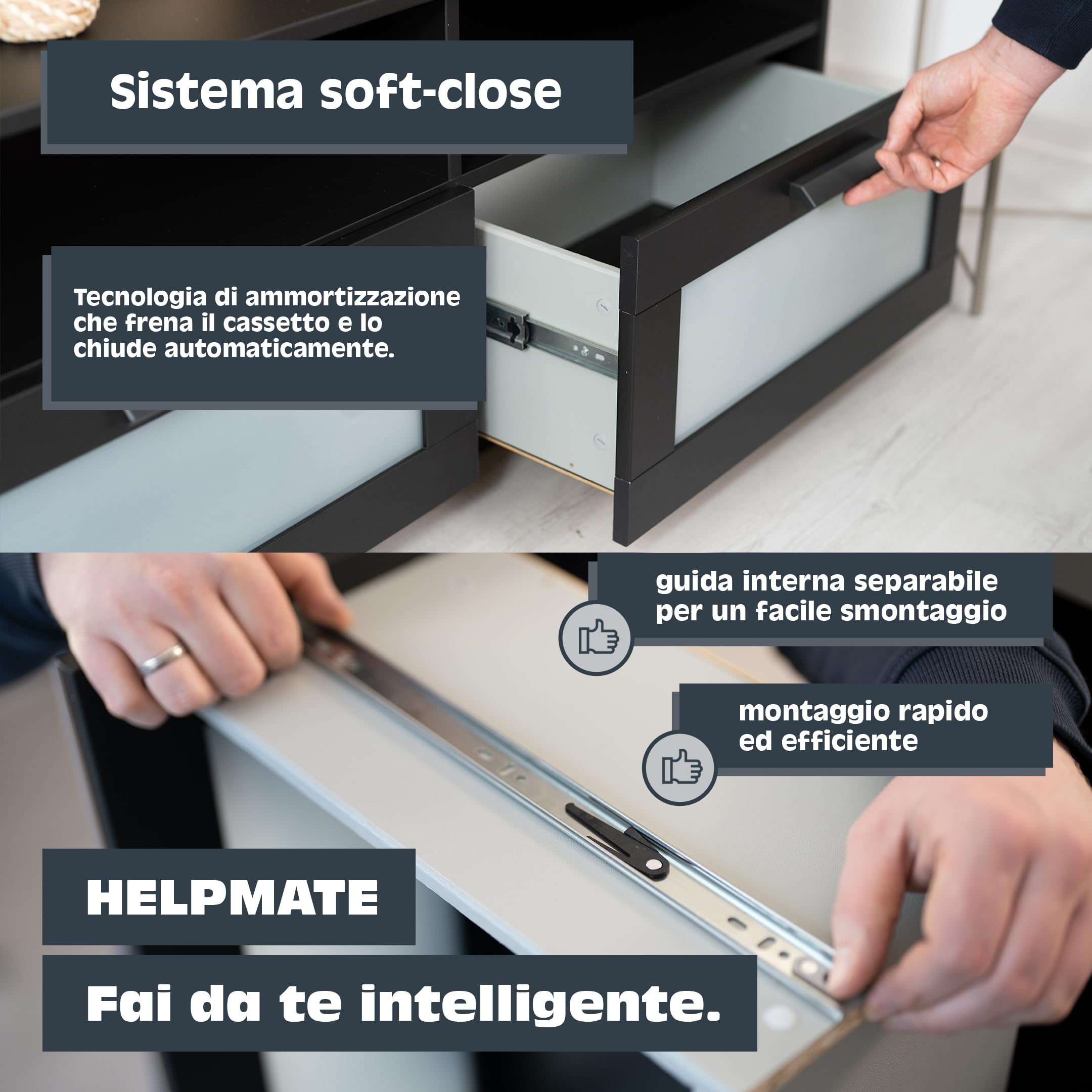 Sistema soft-close

Tecnologia di ammortizzazione che frena il cassetto e lo chiude automaticamente.

guida interna separabile per un facile smontaggio

montaggio rapido ed efficiente

HELPMATE

Fai da te intelligente.