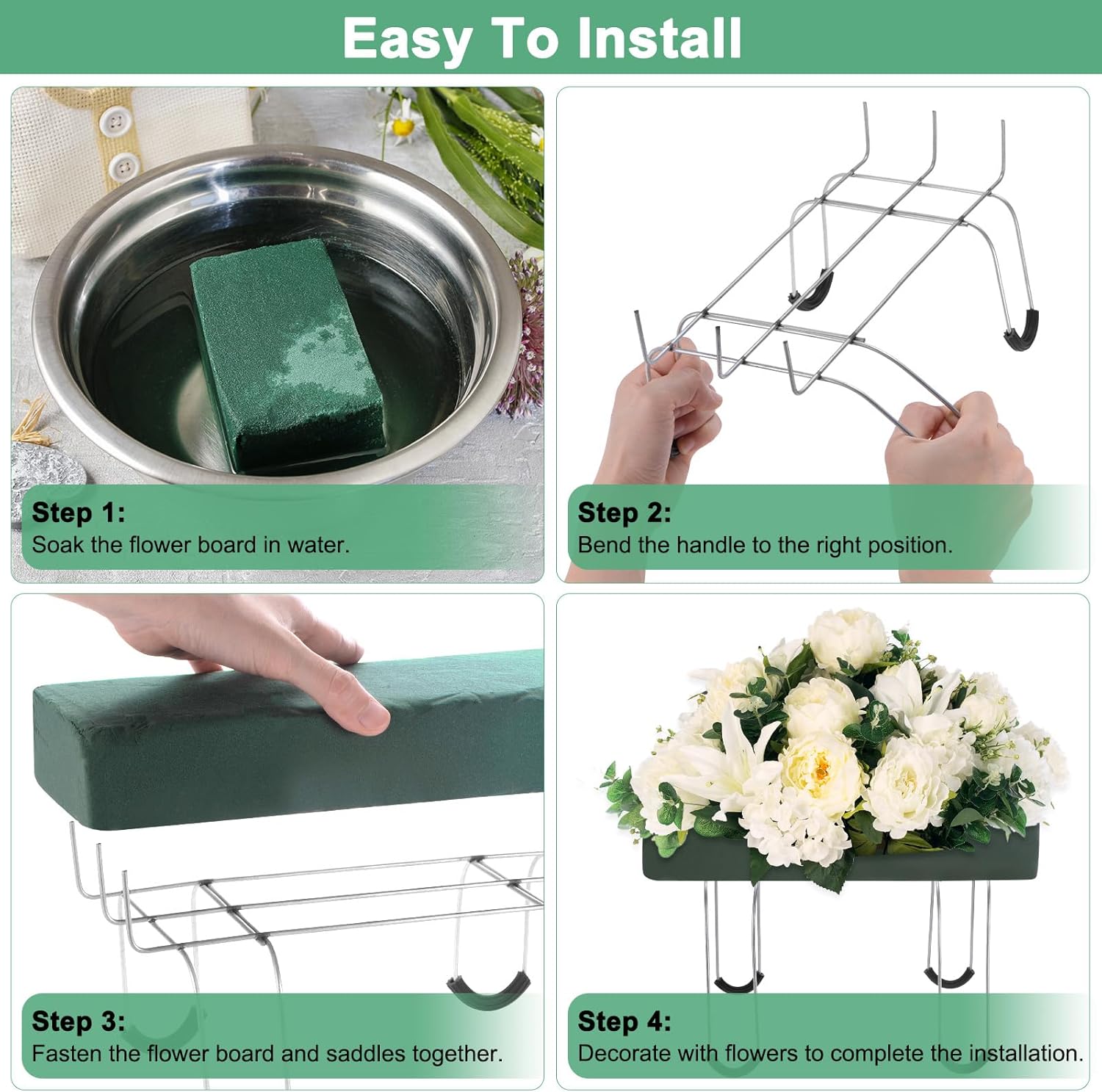 Easy To Install

Step 1:
Soak the flower board in water.

Step 2:
Bend the handle to the right position.

Step 3:
Fasten the flower board and saddles together.

Step 4:
Decorate with flowers to complete the installation.