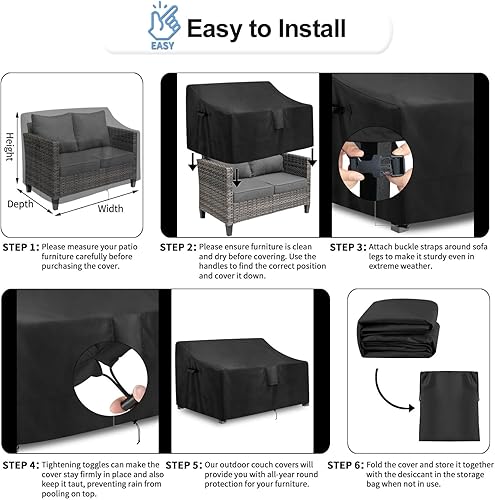 EASY

Easy to Install

Height

Depth

Width

STEP 1: Please measure your patio furniture carefully before purchasing the cover.

STEP 2: Please ensure furniture is clean and dry before covering. Use the handles to find the correct position and cover it down.

STEP 3: Attach buckle straps around sofa legs to make it sturdy even in extreme weather.

STEP 4: Tightening toggles can make the cover stay firmly in place and also keep it taut, preventing rain from pooling on top.

STEP 5: Our outdoor couch covers will provide you with all-year round protection for your furniture.

STEP 6: Fold the cover and store it together with the desiccant in the storage bag when not in use.