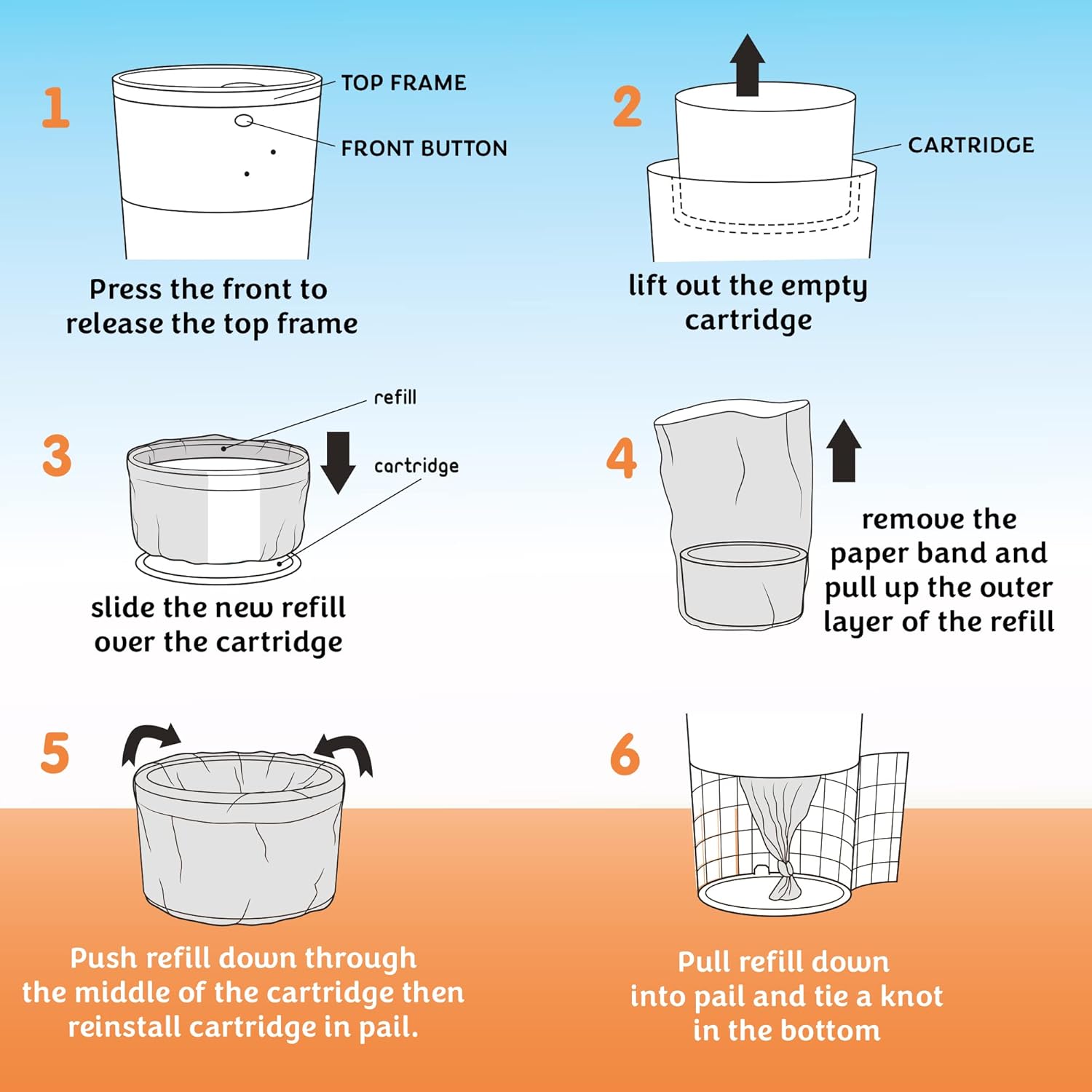 1

TOP FRAME

FRONT BUTTON

Press the front to release the top frame

2

CARTRIDGE

lift out the empty cartridge

3

refill

cartridge

slide the new refill over the cartridge

4

remove the paper band and pull up the outer layer of the refill

5

Push refill down through the middle of the cartridge then reinstall cartridge in pail.

6

Pull refill down into pail and tie a knot in the bottom