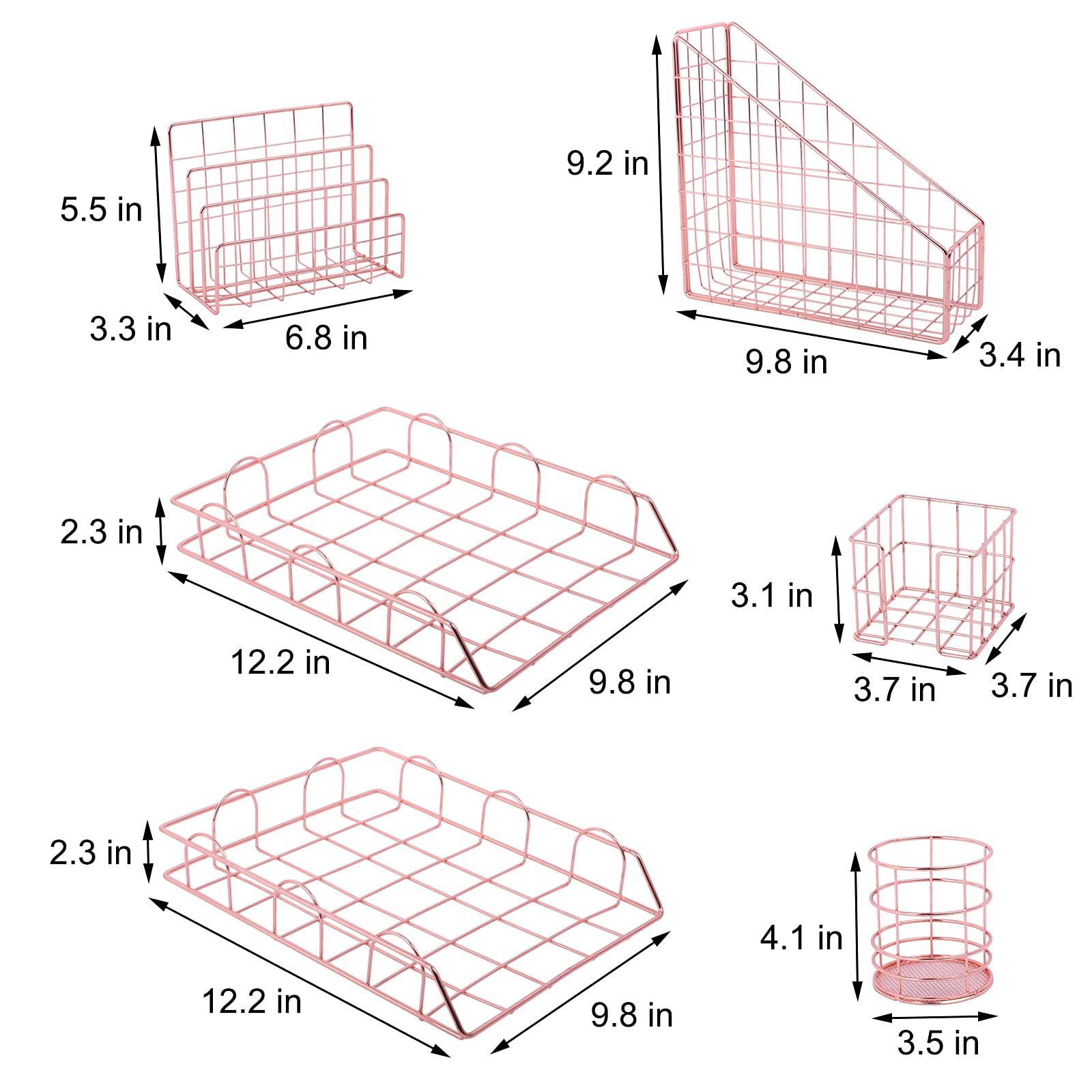 5.5 in
3.3 in
6.8 in

9.2 in
9.8 in
3.4 in

2.3 in
12.2 in
9.8 in

3.1 in
3.7 in
3.7 in

2.3 in
12.2 in
9.8 in

4.1 in
3.5 in