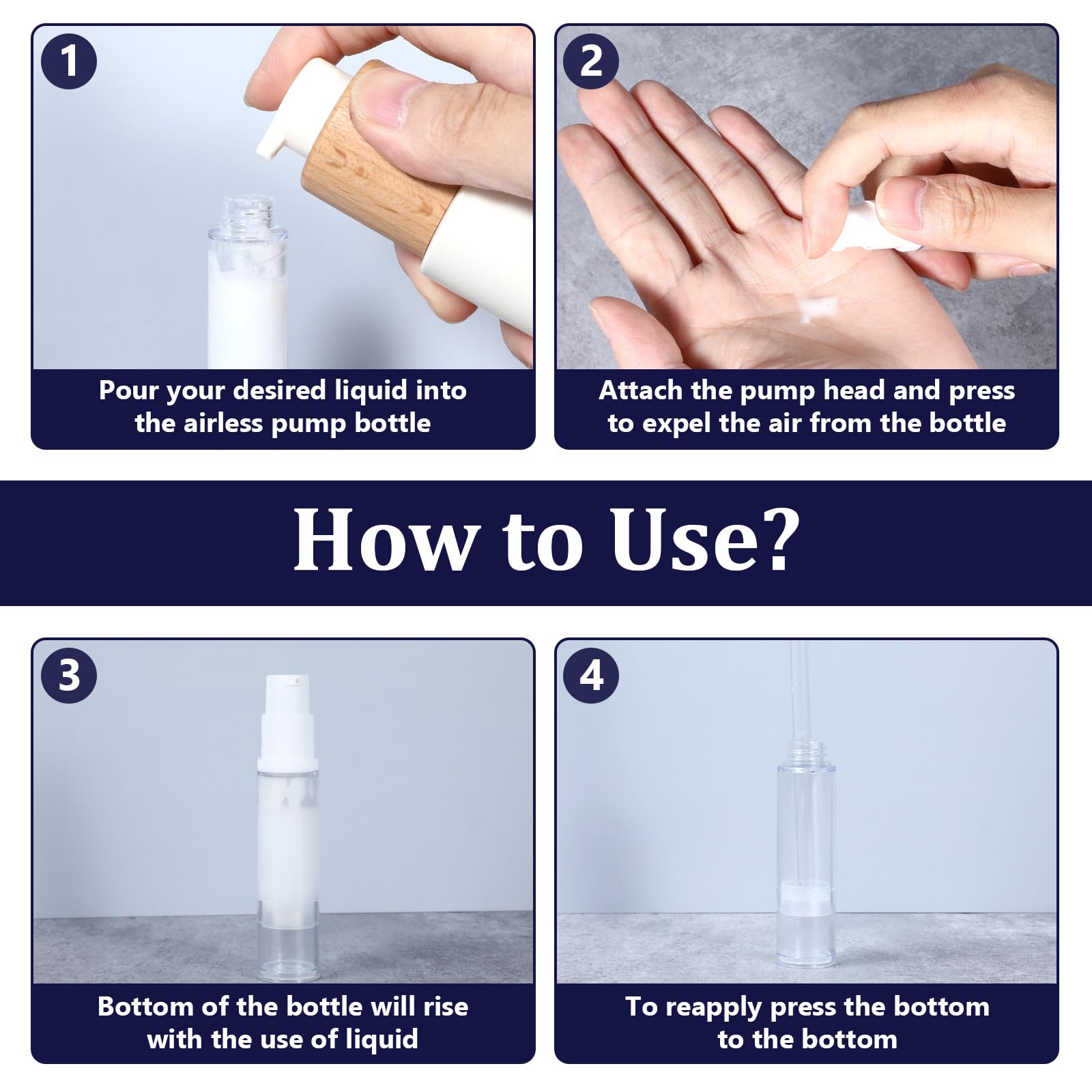 1

Pour your desired liquid into the airless pump bottle

2

Attach the pump head and press to expel the air from the bottle

How to Use?

3

Bottom of the bottle will rise with the use of liquid

4

To reapply press the bottom to the bottom