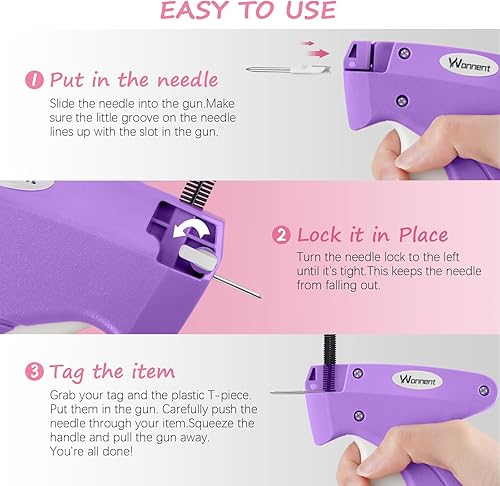 EASY TO USE

1 Put in the needle

Slide the needle into the gun.Make sure the little groove on the needle lines up with the slot in the gun.

Wonnent

2 Lock it in Place

Turn the needle lock to the left until it's tight.This keeps the needle from falling out.

3 Tag the item

Grab your tag and the plastic T-piece. Put them in the gun. Carefully push the needle through your item.Squeeze the handle and pull the gun away. You're all done!

Wonnent