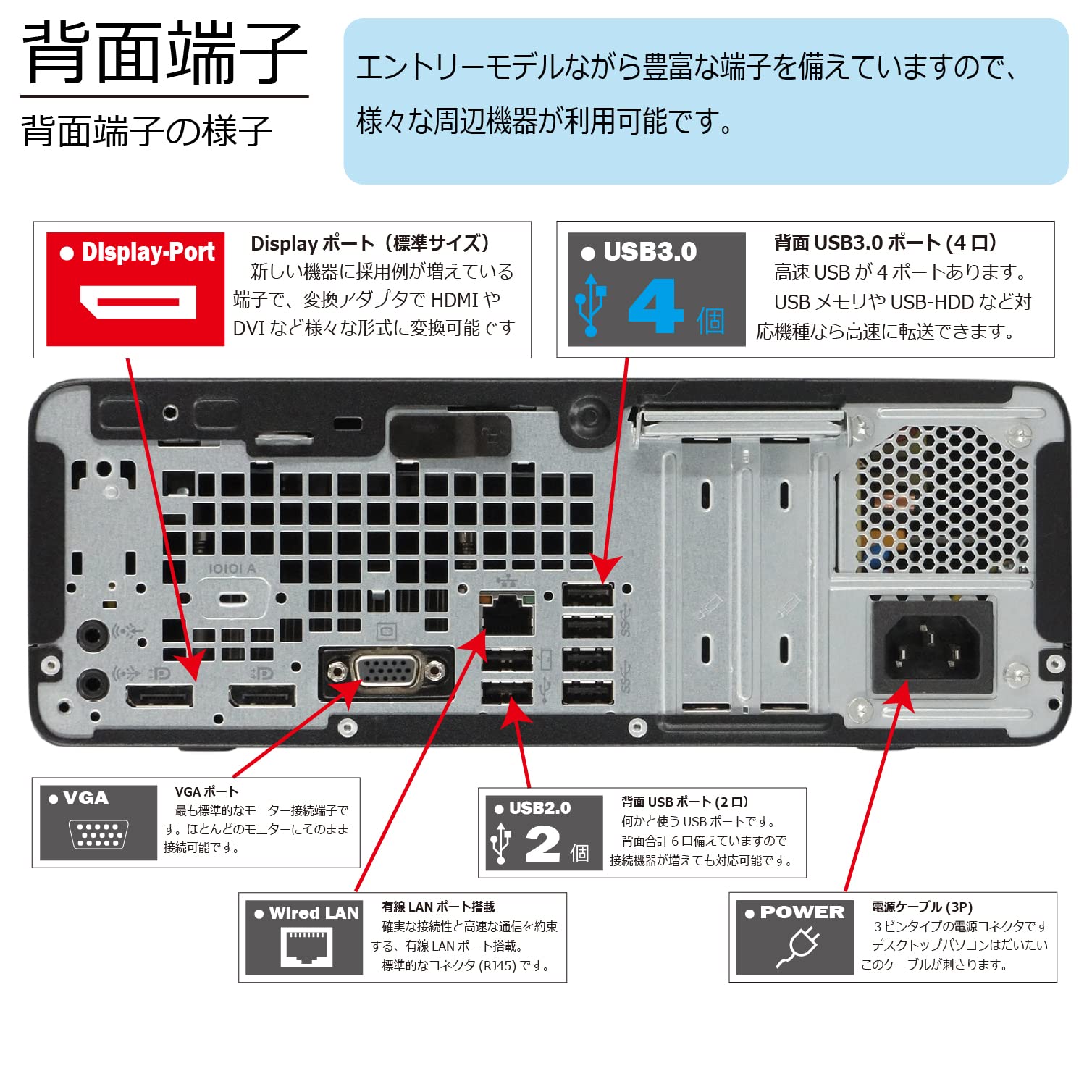 背面端子

背面端子の様子

エントリーモデルながら豊富な端子を備えていますので、様々な周辺機器が利用可能です。

● DIsplay-Port

Display ポート（標準サイズ）
新しい機器に採用例が増えている端子で、変換アダプタで HDMI や DVI など様々な形式に変換可能です

● USB3.0
4 個

背面 USB3.0 ポート (4 口)
高速 USB が 4 ポートあります。
USB メモリや USB-HDD など対応機種なら高速に転送できます。

IOIOI A

● VGA

VGA ポート
最も標準的なモニター接続端子です。ほとんどのモニターにそのまま接続可能です。

● USB2.0
2 個

背面 USB ポート (2 口)
何かと使う USB ポートです。
背面合計 6 口備えていますので接続機器が増えても対応可能です。

● Wired LAN

有線 LAN ポート搭載
確実な接続性と高速な通信を約束する、有線 LAN ポート搭載。
標準的なコネクタ (RJ45) です。

● POWER

電源ケーブル (3P)
3 ピンタイプの電源コネクタです
デスクトップパソコンはだいたいこのケーブルが刺さります。