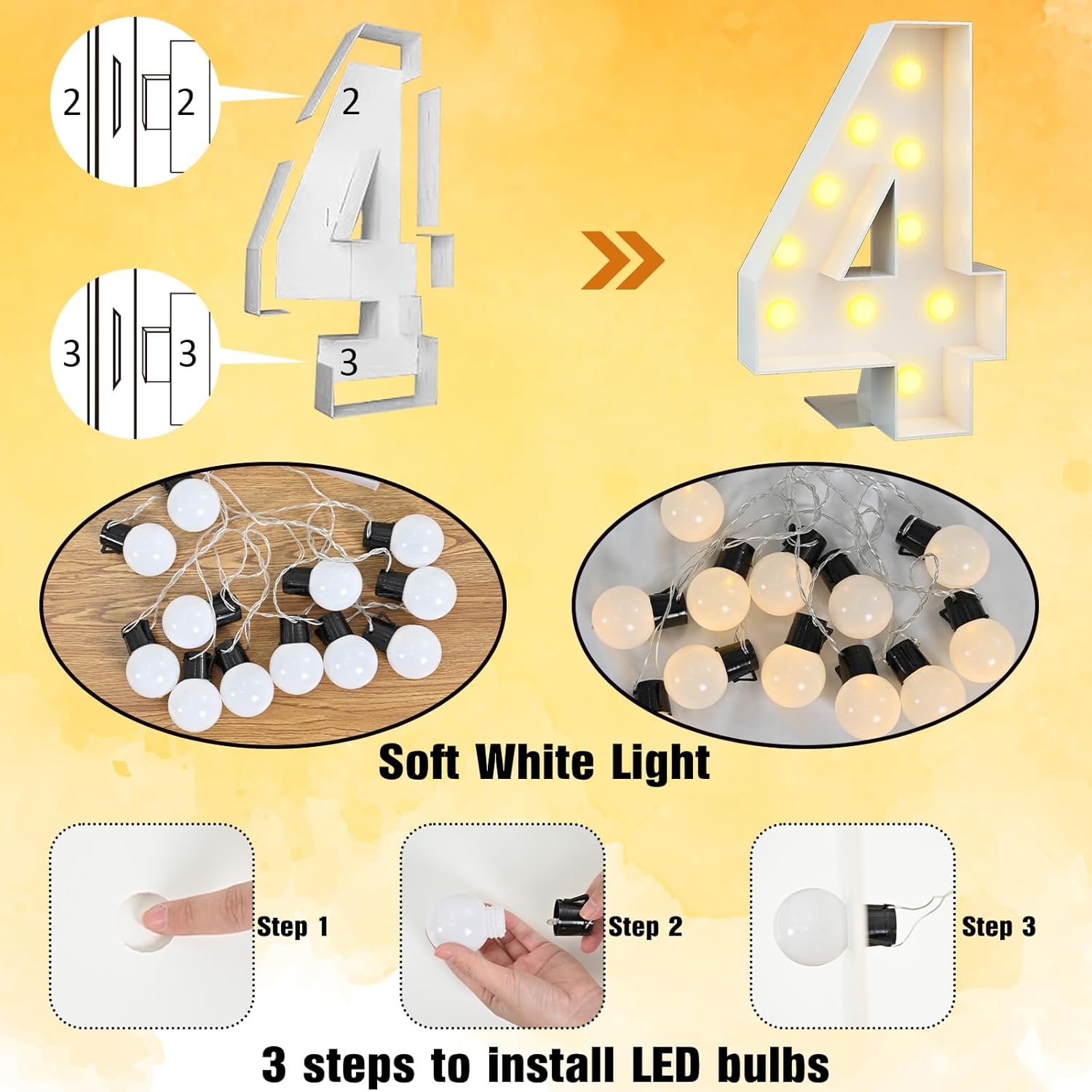 2
2
2
3
3
3
Soft White Light
Step 1
Step 2
Step 3
3 steps to install LED bulbs