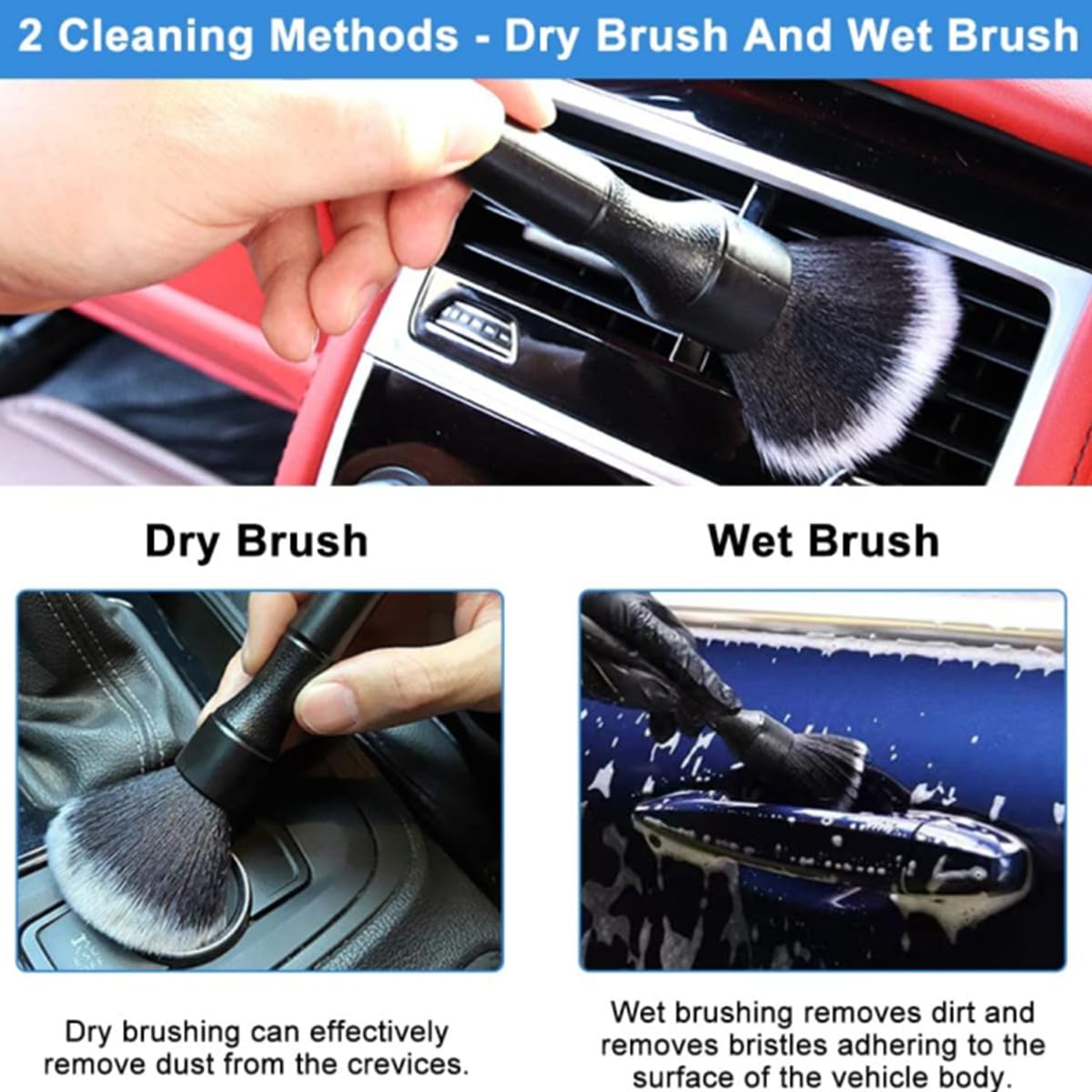 2 Cleaning Methods - Dry Brush And Wet Brush

Dry Brush

Dry brushing can effectively remove dust from the crevices.

Wet Brush

Wet brushing removes dirt and removes bristles adhering to the surface of the vehicle body.