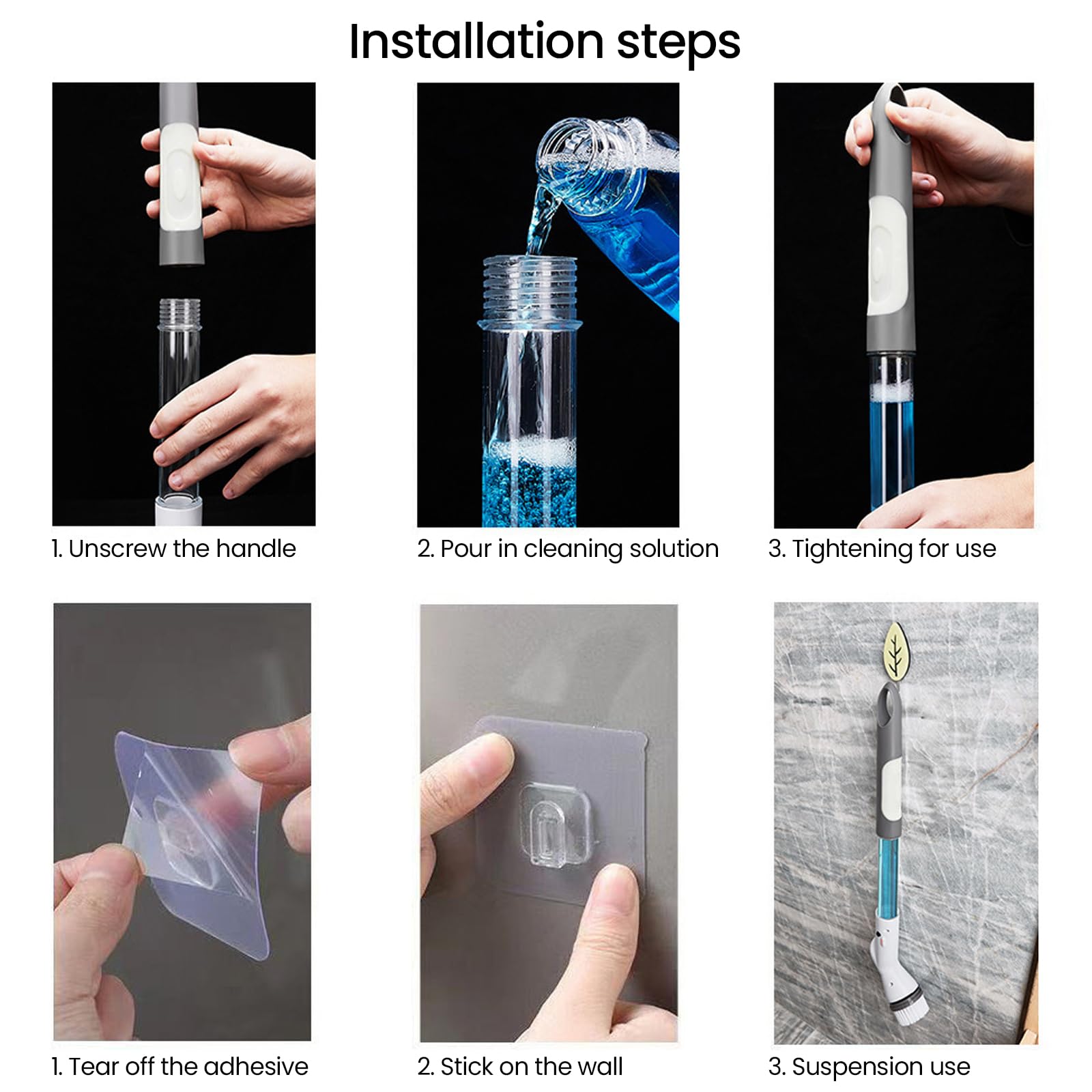 Installation steps

1. Unscrew the handle

2. Pour in cleaning solution

3. Tightening for use

1. Tear off the adhesive

2. Stick on the wall

3. Suspension use