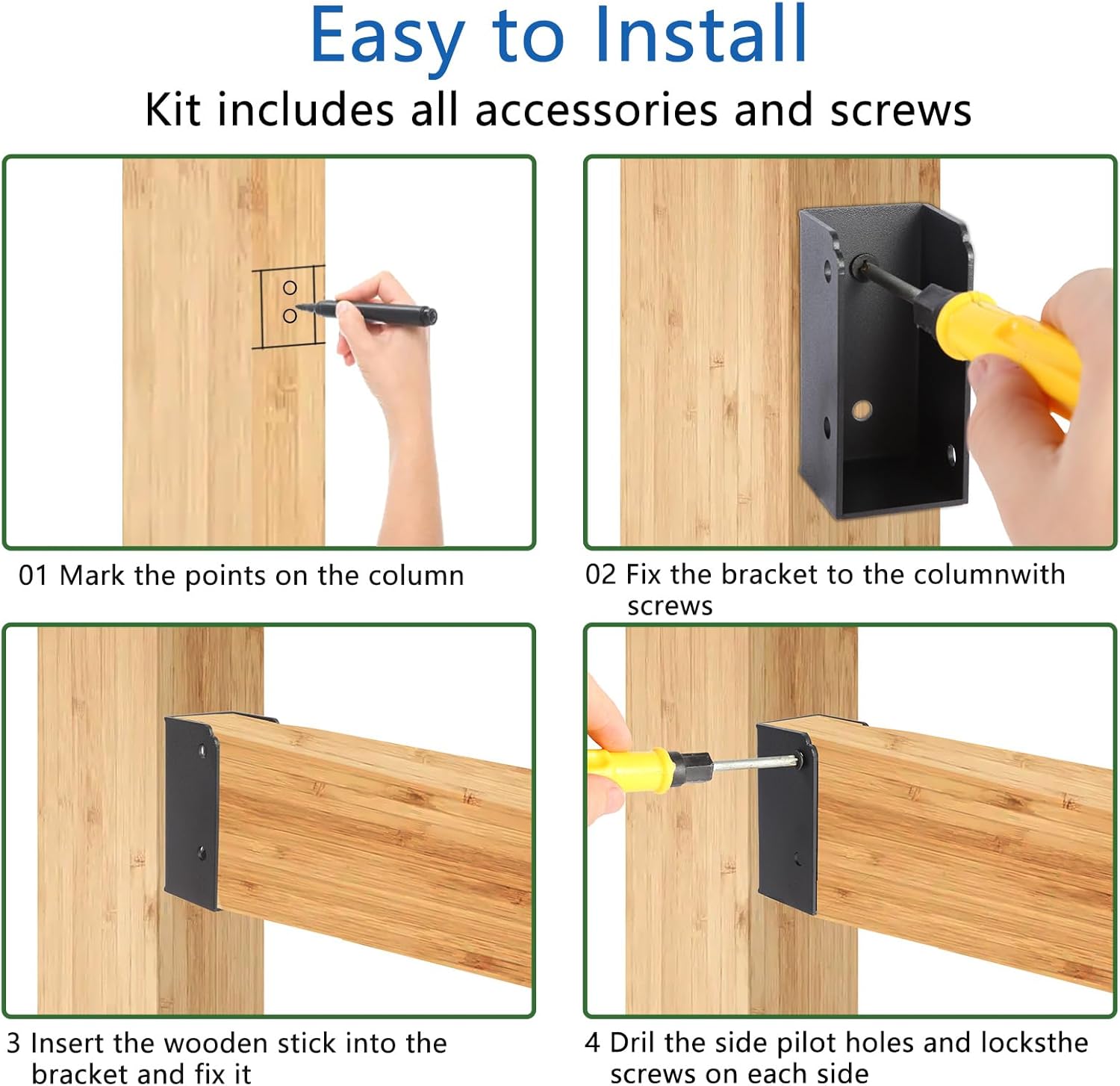 Easy to Install

Kit includes all accessories and screws

01 Mark the points on the column

02 Fix the bracket to the columnwith screws

3 Insert the wooden stick into the bracket and fix it

4 Dril the side pilot holes and locksthe screws on each side