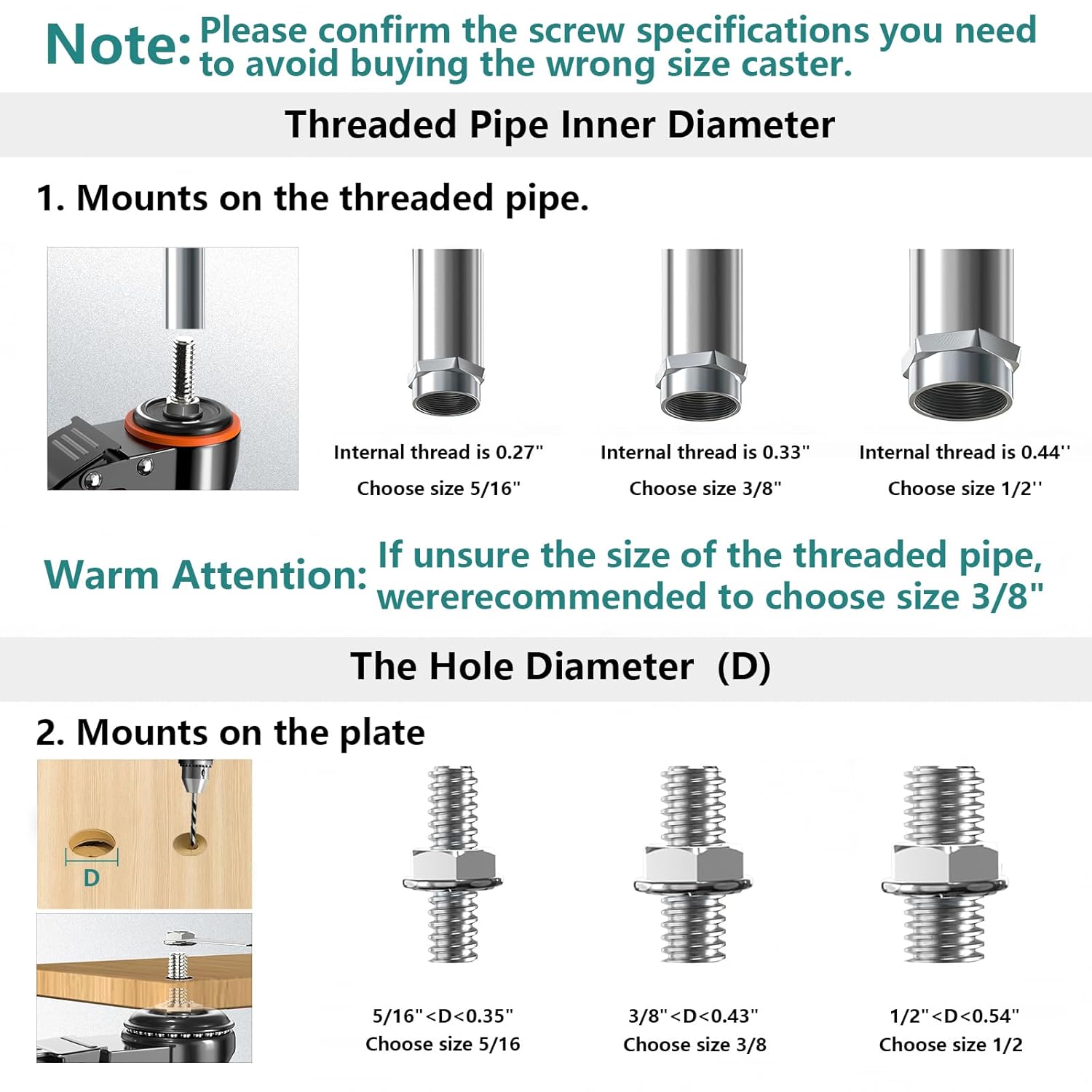 Note: Please confirm the screw specifications you need to avoid buying the wrong size caster.

Threaded Pipe Inner Diameter

1. Mounts on the threaded pipe.

Internal thread is 0.27"
Choose size 5/16"

Internal thread is 0.33"
Choose size 3/8"

Internal thread is 0.44''
Choose size 1/2''

Warm Attention: If unsure the size of the threaded pipe, wererecommended to choose size 3/8"

The Hole Diameter (D)

2. Mounts on the plate

D

5/16"<D<0.35"
Choose size 5/16

3/8"<D<0.43"
Choose size 3/8

1/2"<D<0.54"
Choose size 1/2