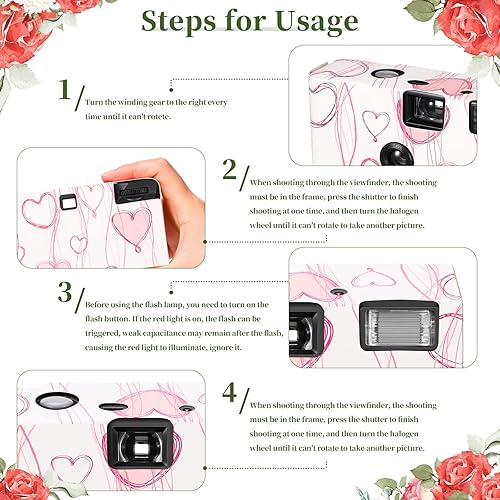 Steps for Usage

1/ Turn the winding gear to the right every time until it can't rotete.

2/ When shooting through the viewfinder, the shooting must be in the frame, press the shutter to finish shooting at one time, and then turn the halogen wheel until it can't rotate to take another picture.

3/ Before using the flash lamp, you need to turn on the flash button. If the red light is on, the flash can be triggered, weak capacitance may remain after the flash, causing the red light to illuminate, ignore it.

4/ When shooting through the viewfinder, the shooting must be in the frame, press the shutter to finish shooting at one time, and then turn the halogen wheel until it can't rotate to take another picture.