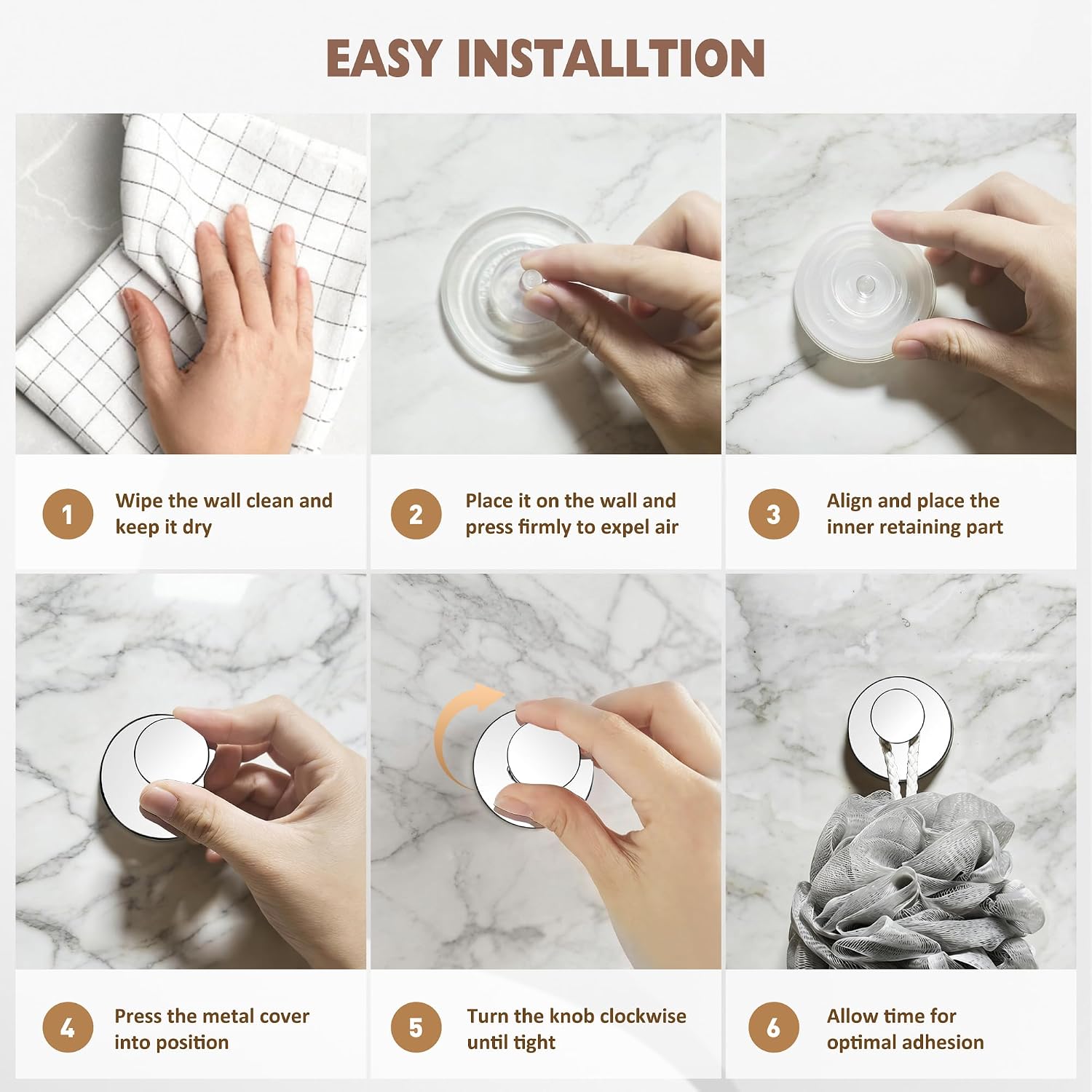 EASY INSTALLTION

1 Wipe the wall clean and keep it dry

2 Place it on the wall and press firmly to expel air

3 Align and place the inner retaining part

4 Press the metal cover into position

5 Turn the knob clockwise until tight

6 Allow time for optimal adhesion