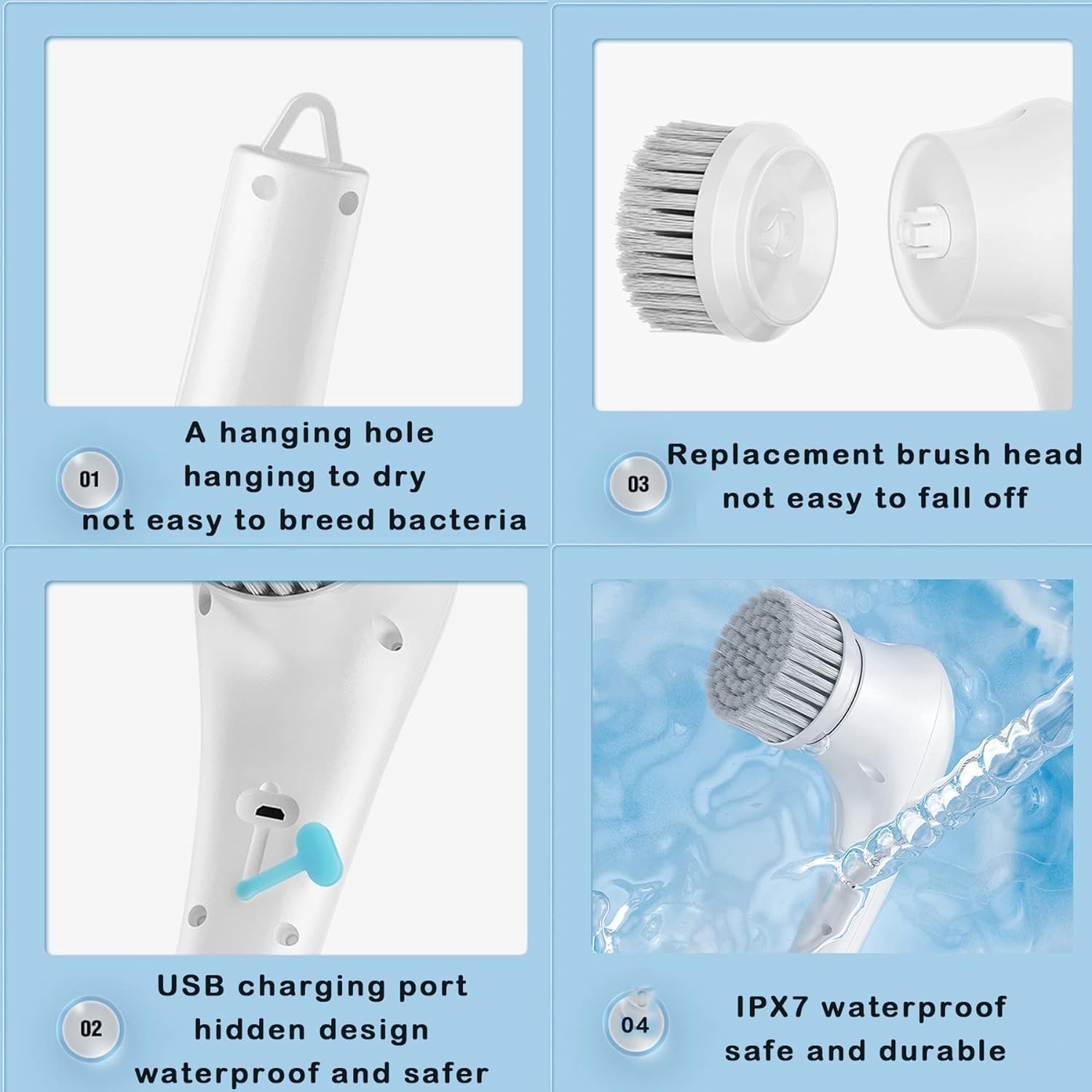 01

A hanging hole
hanging to dry
not easy to breed bacteria

03

Replacement brush head
not easy to fall off

02

USB charging port
hidden design
waterproof and safer

04

IPX7 waterproof
safe and durable