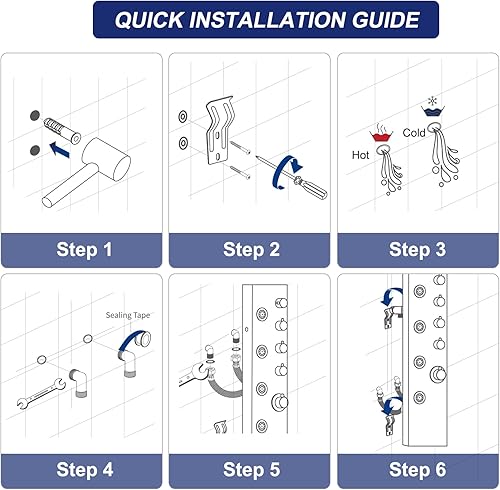 QUICK INSTALLATION GUIDE

Step 1

Step 2

Hot

Cold

Step 3

Sealing Tape

Step 4

Step 5

Step 6