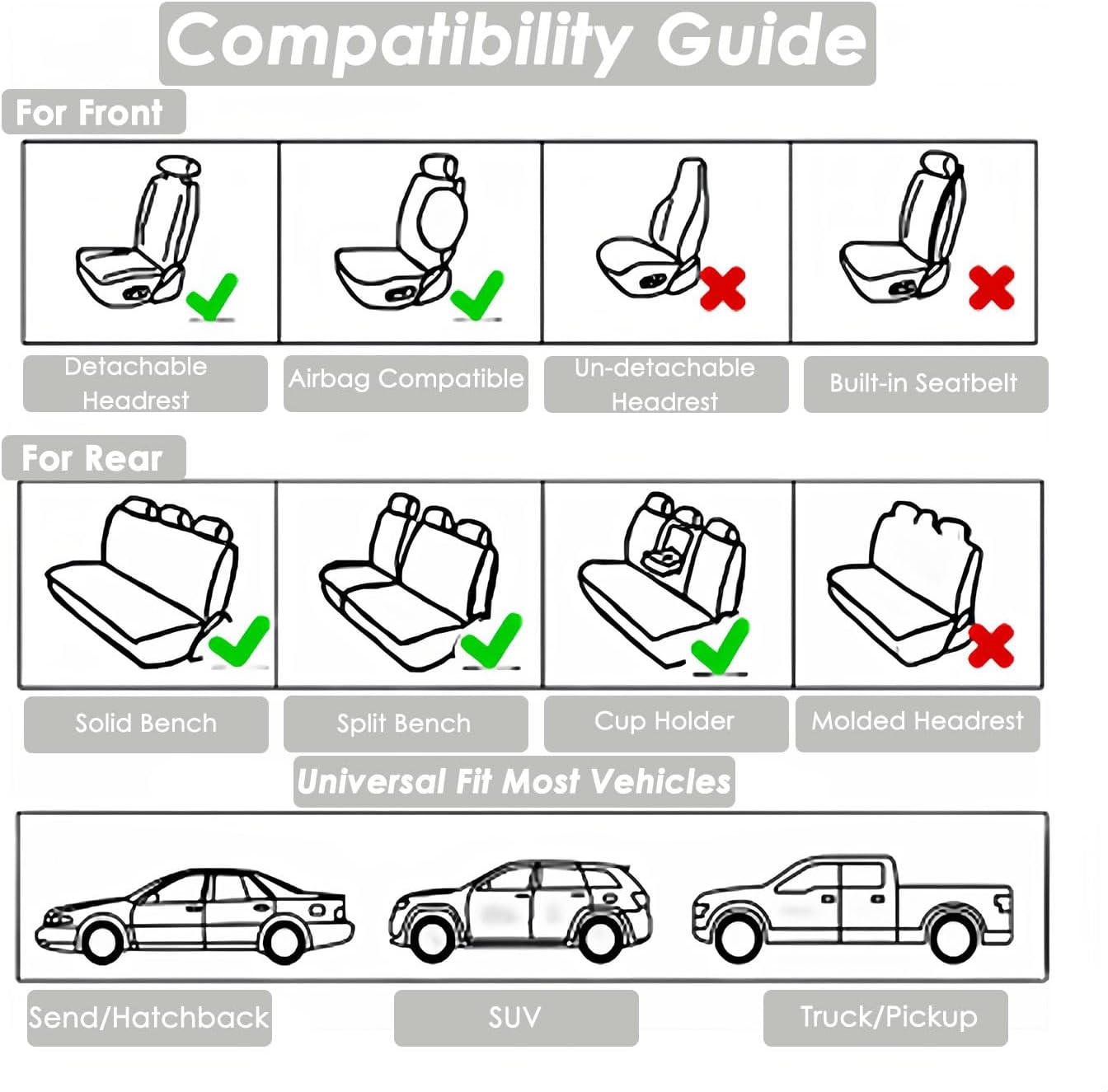 Compatibility Guide

For Front

Detachable Headrest

Airbag Compatible

Un-detachable Headrest

Built-in Seatbelt

For Rear

Solid Bench

Split Bench

Cup Holder

Molded Headrest

Universal Fit Most Vehicles

Send/Hatchback

SUV

Truck/Pickup