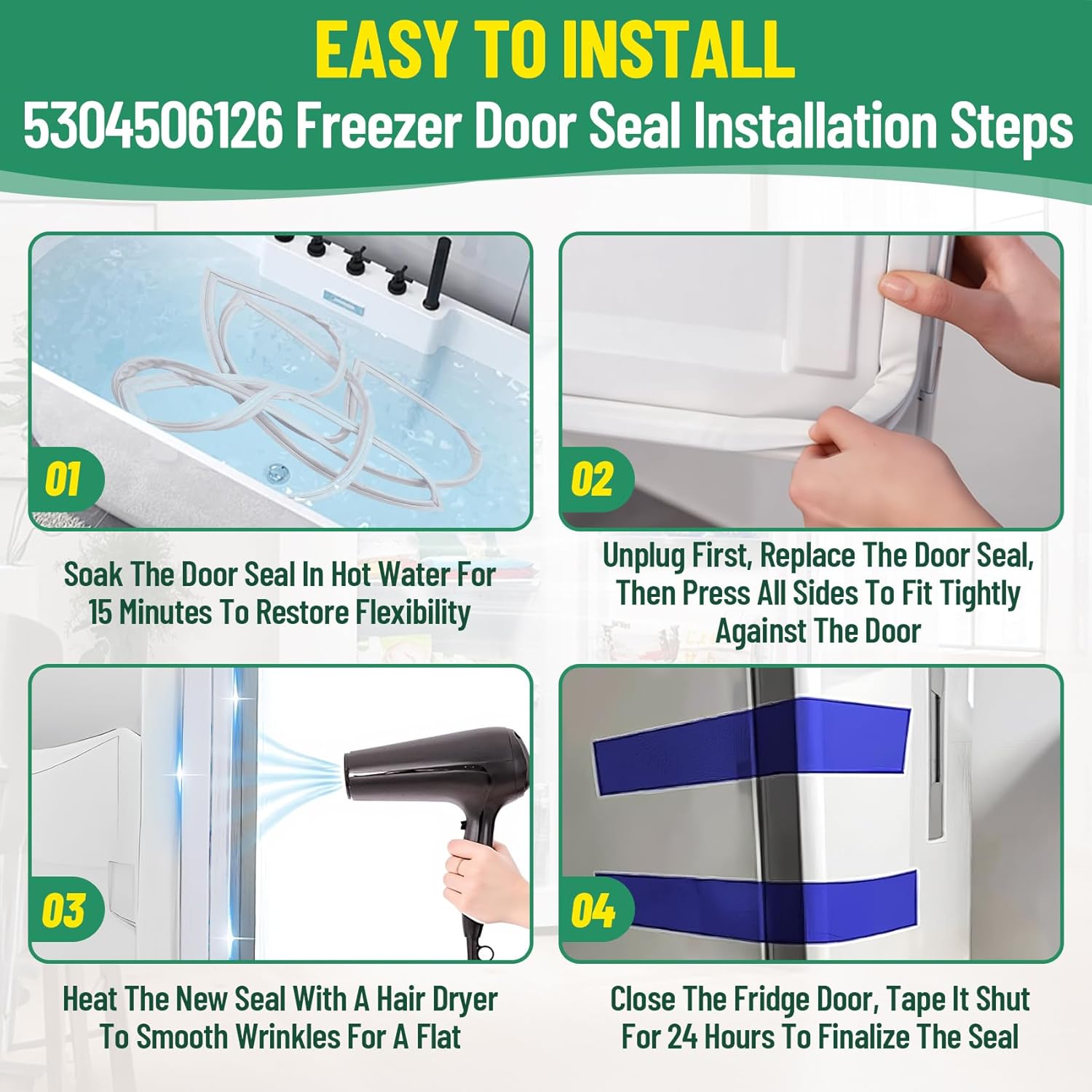 EASY TO INSTALL
5304506126 Freezer Door Seal Installation Steps

01

Soak The Door Seal In Hot Water For 15 Minutes To Restore Flexibility

02

Unplug First, Replace The Door Seal, Then Press All Sides To Fit Tightly Against The Door

03

Heat The New Seal With A Hair Dryer To Smooth Wrinkles For A Flat

04

Close The Fridge Door, Tape It Shut For 24 Hours To Finalize The Seal