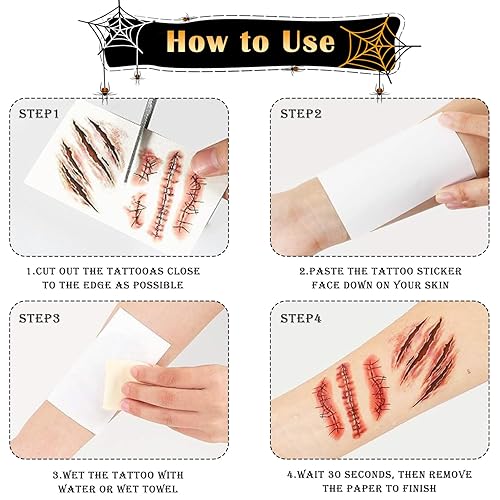 How to Use

STEP1

1.CUT OUT THE TATTOOAS CLOSE TO THE EDGE AS POSSIBLE

STEP2

2.PASTE THE TATTOO STICKER FACE DOWN ON YOUR SKIN

STEP3

3.WET THE TATTOO WITH WATER OR WET TOWEL

STEP4

4.WAIT 30 SECONDS, THEN REMOVE THE PAPER TO FINISH