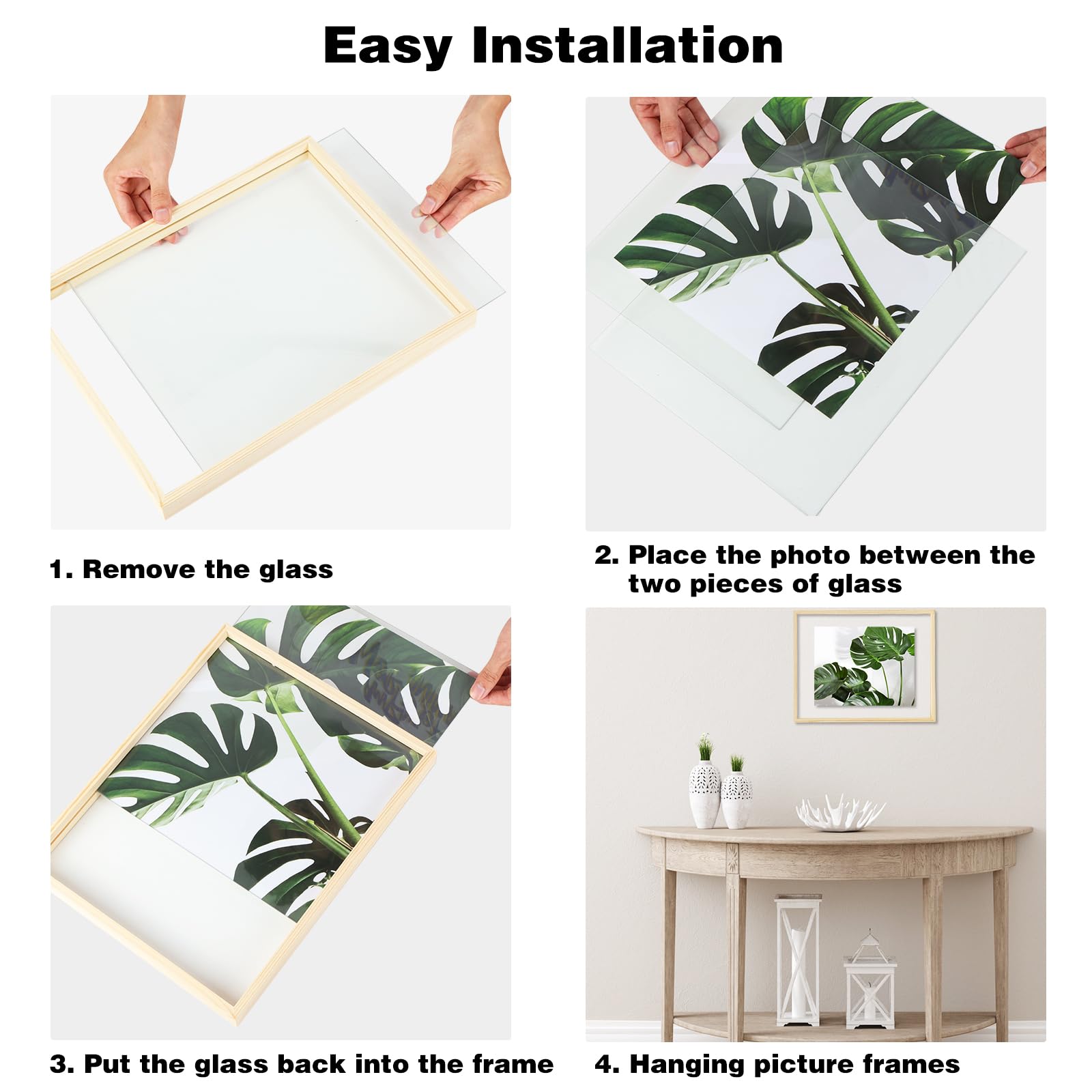 Easy Installation

1. Remove the glass

2. Place the photo between the two pieces of glass

3. Put the glass back into the frame

4. Hanging picture frames