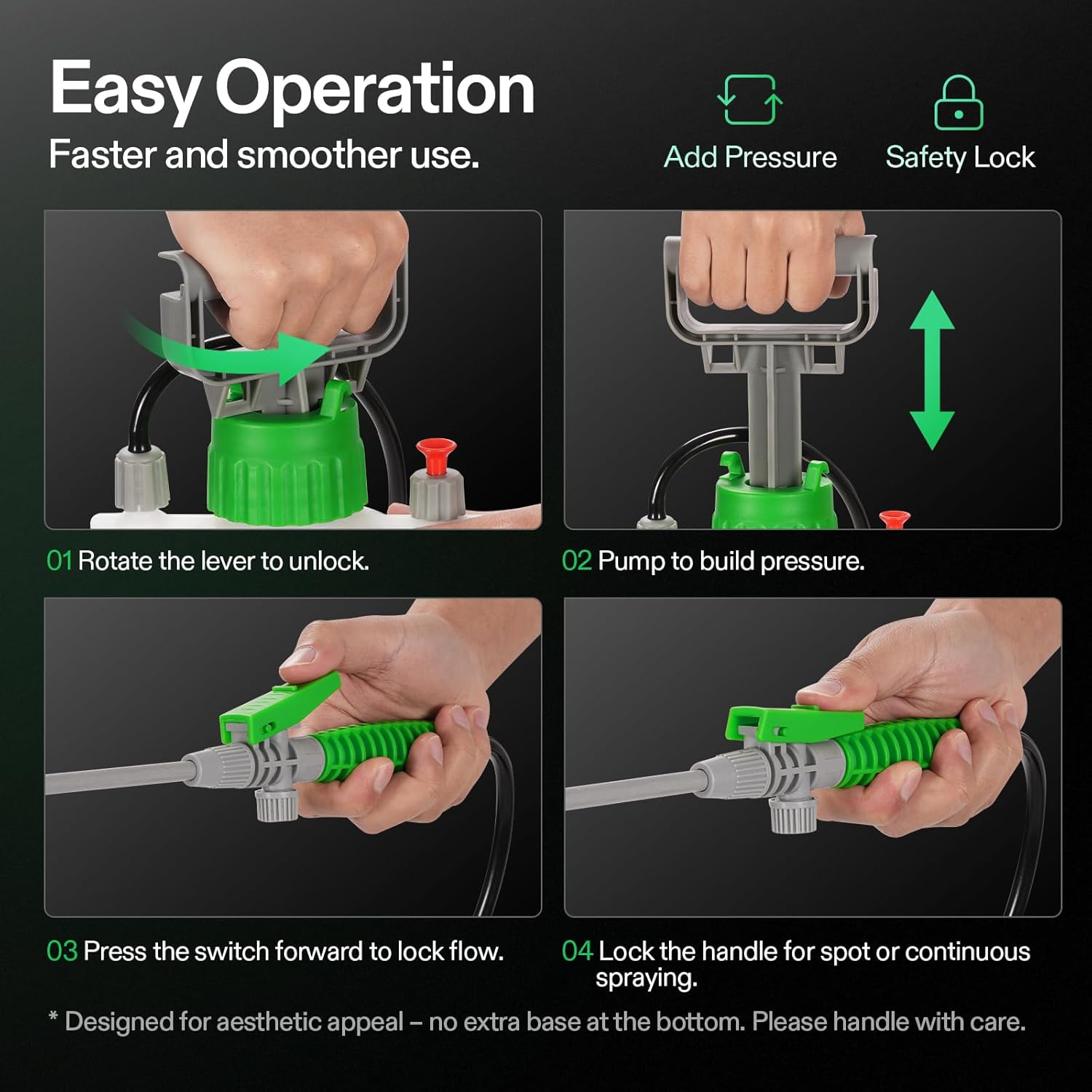 Easy Operation
Faster and smoother use.

Add Pressure

Safety Lock

01 Rotate the lever to unlock.

02 Pump to build pressure.

03 Press the switch forward to lock flow.

04 Lock the handle for spot or continuous spraying.

* Designed for aesthetic appeal – no extra base at the bottom. Please handle with care.