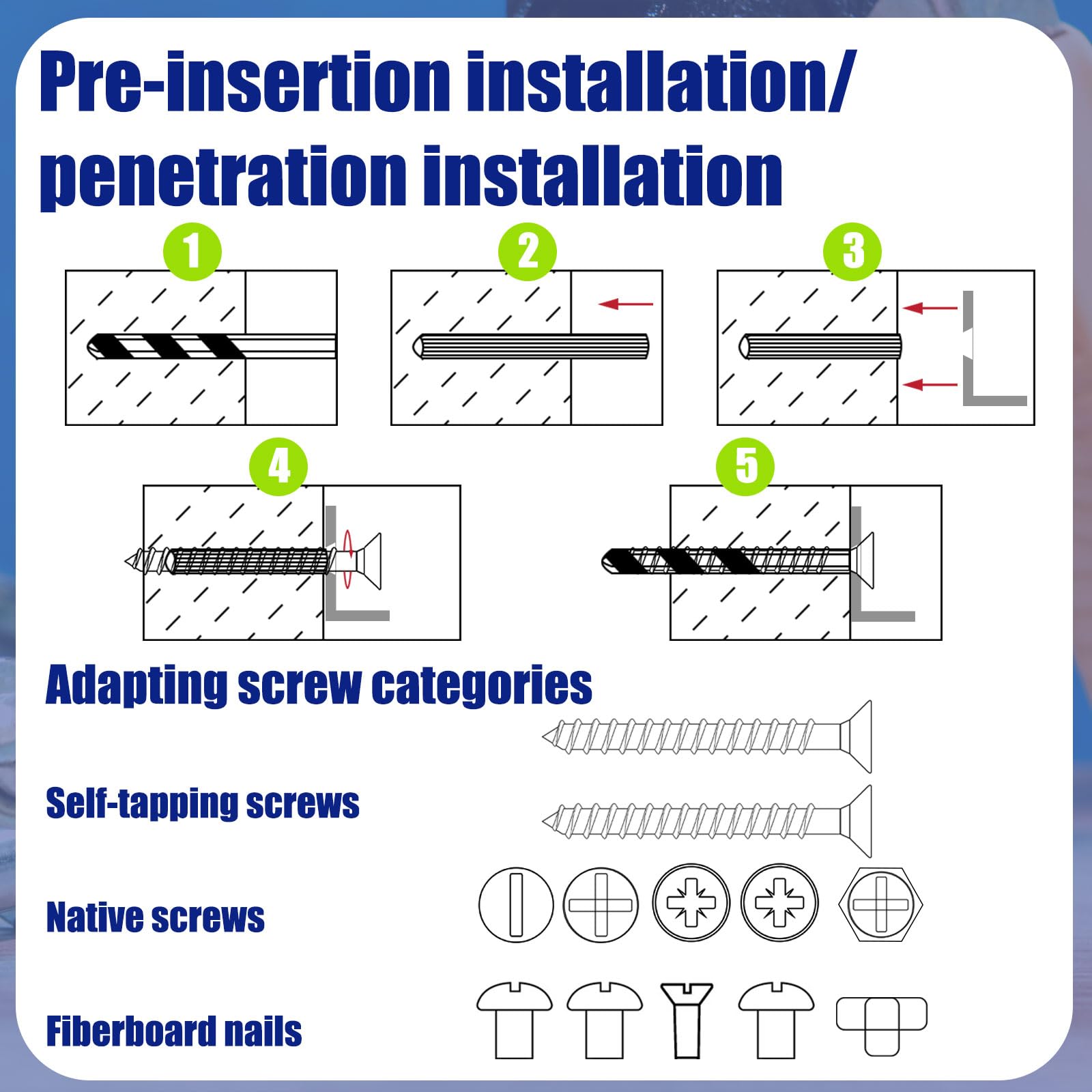 Pre-insertion installation/ penetration installation

1

2

3

4

5

Adapting screw categories

Self-tapping screws

Native screws

Fiberboard nails