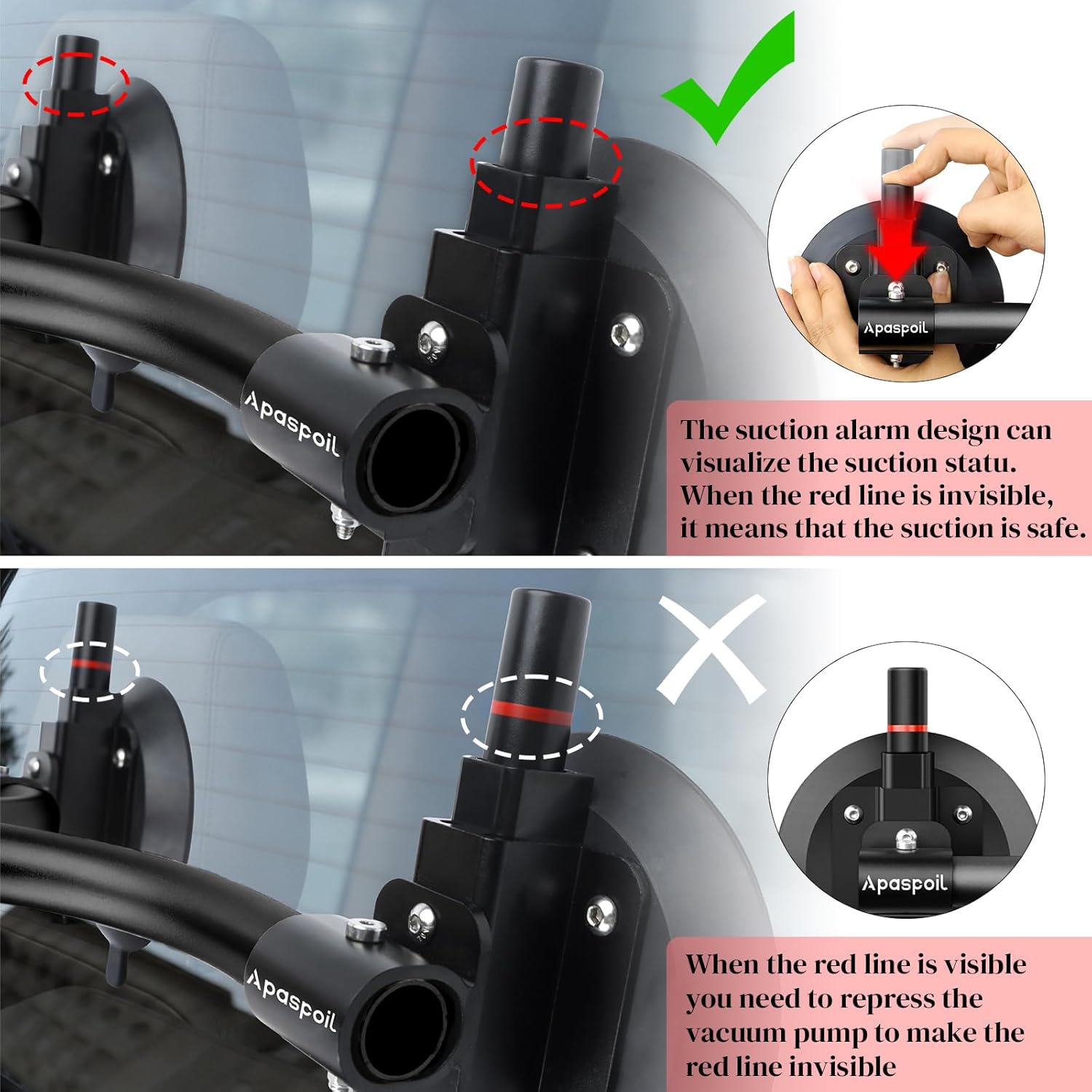 Apaspoil

Apaspoil

The suction alarm design can visualize the suction statu. When the red line is invisible, it means that the suction is safe.

Apaspoil

Apaspoil

When the red line is visible you need to repress the vacuum pump to make the red line invisible