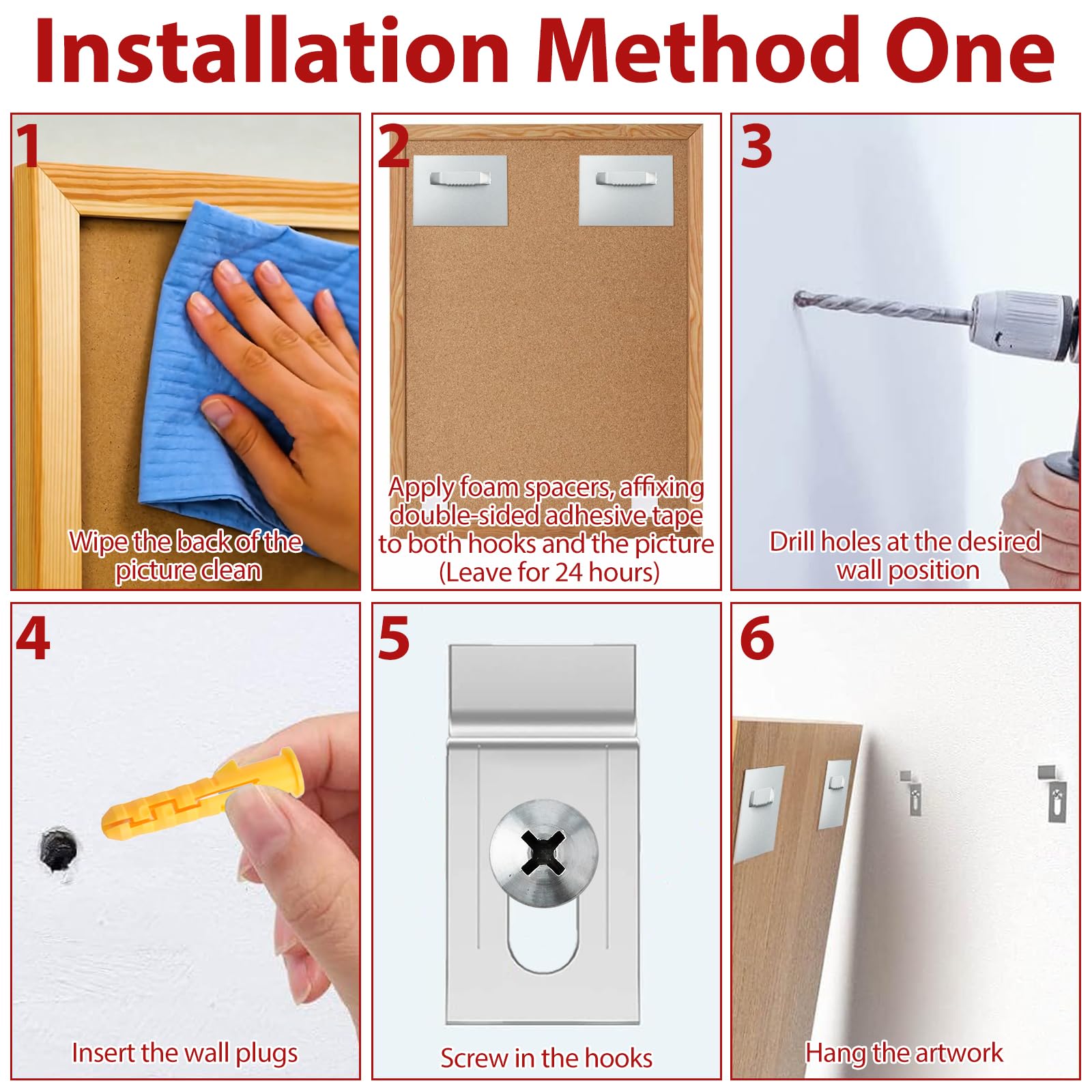 Installation Method One

1
Wipe the back of the picture clean

2
Apply foam spacers, affixing double-sided adhesive tape to both hooks and the picture (Leave for 24 hours)

3
Drill holes at the desired wall position

4
Insert the wall plugs

5
Screw in the hooks

6
Hang the artwork