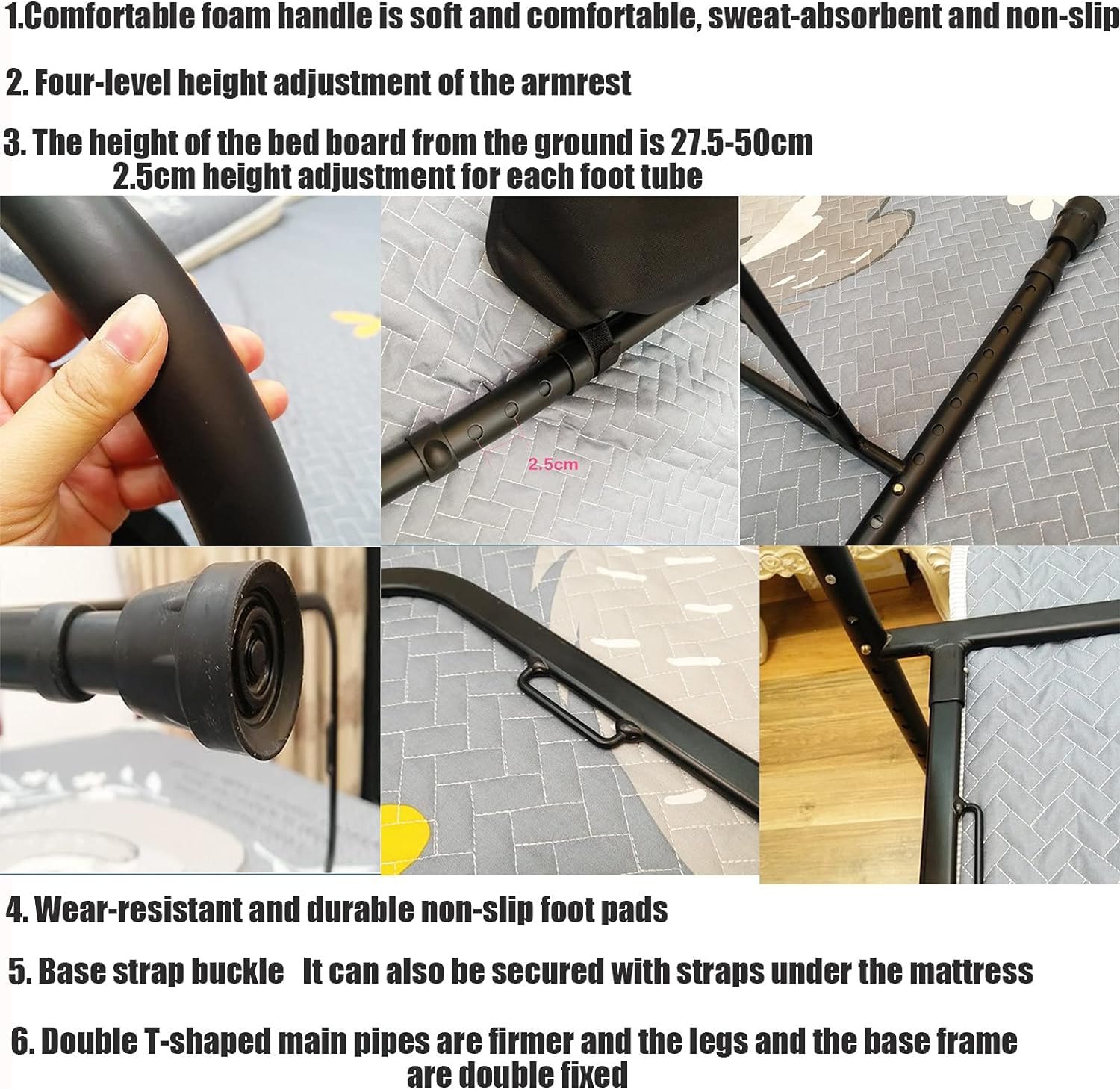 1.Comfortable foam handle is soft and comfortable, sweat-absorbent and non-slip

2. Four-level height adjustment of the armrest

3. The height of the bed board from the ground is 27.5-50cm
2.5cm height adjustment for each foot tube

2.5cm

4. Wear-resistant and durable non-slip foot pads

5. Base strap buckle It can also be secured with straps under the mattress

6. Double T-shaped main pipes are firmer and the legs and the base frame are double fixed