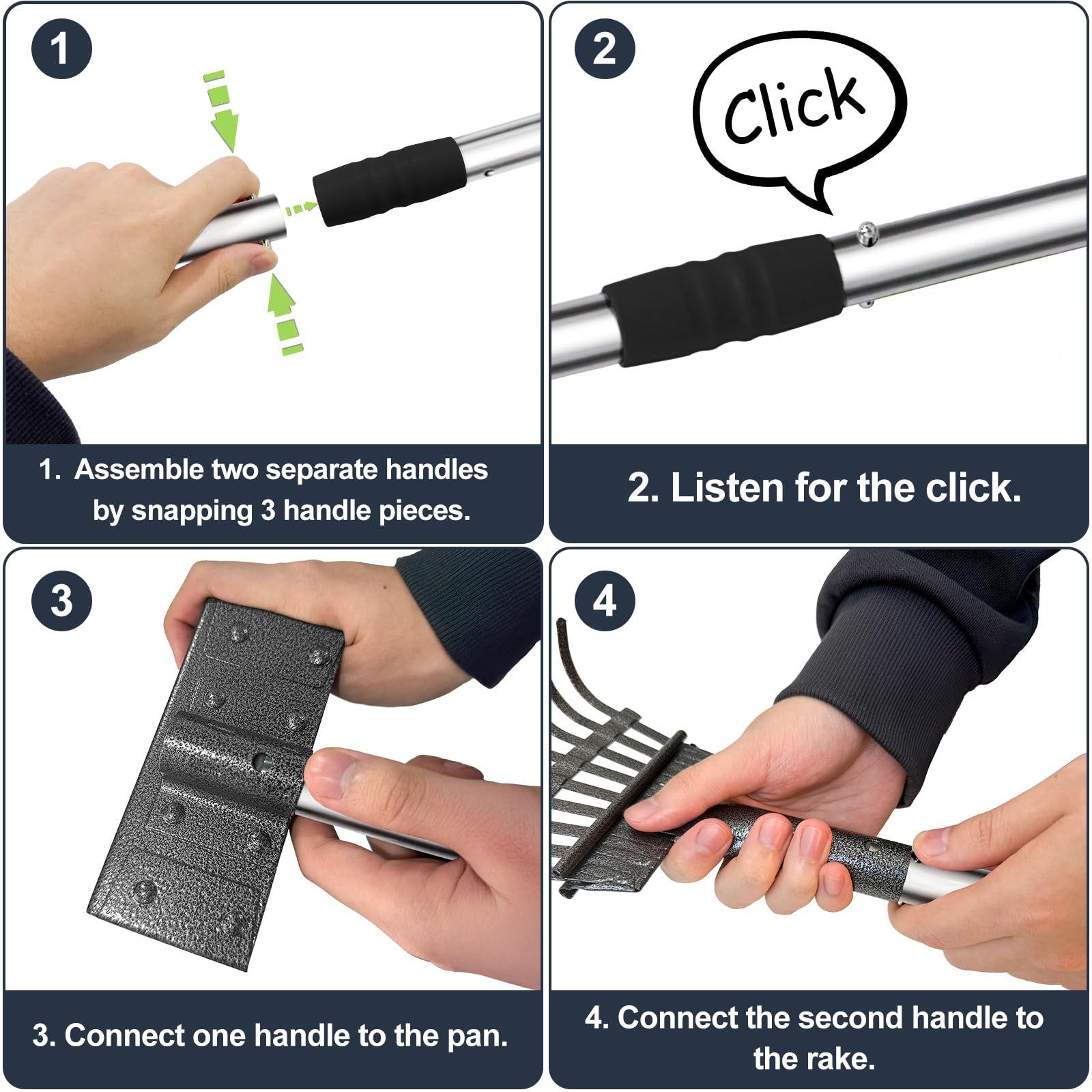 1

1. Assemble two separate handles by snapping 3 handle pieces.

2

Click

2. Listen for the click.

3

3. Connect one handle to the pan.

4

4. Connect the second handle to the rake.