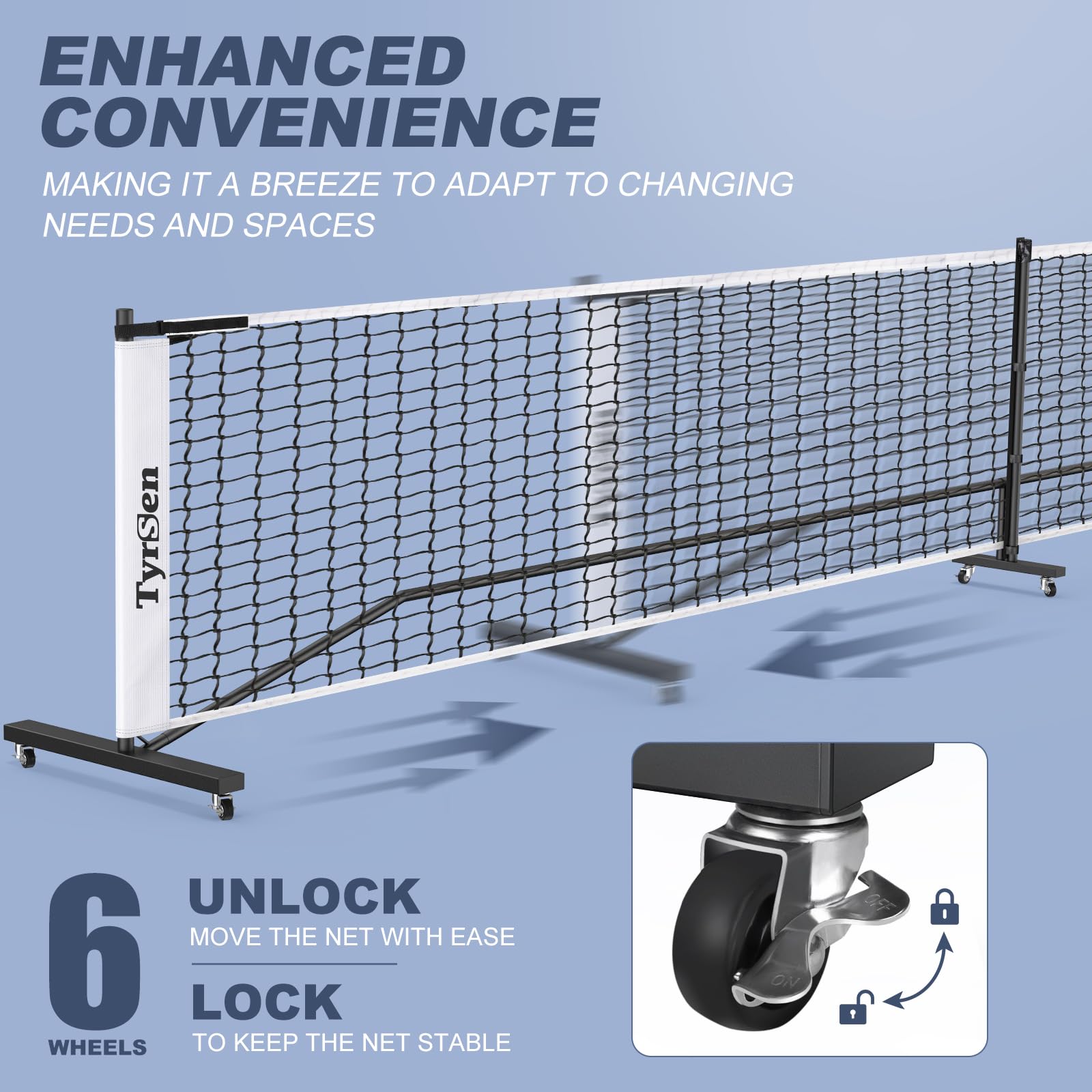 ENHANCED CONVENIENCE

MAKING IT A BREEZE TO ADAPT TO CHANGING NEEDS AND SPACES

TyrSen

6 WHEELS

UNLOCK
MOVE THE NET WITH EASE

LOCK
TO KEEP THE NET STABLE

OFF

ON