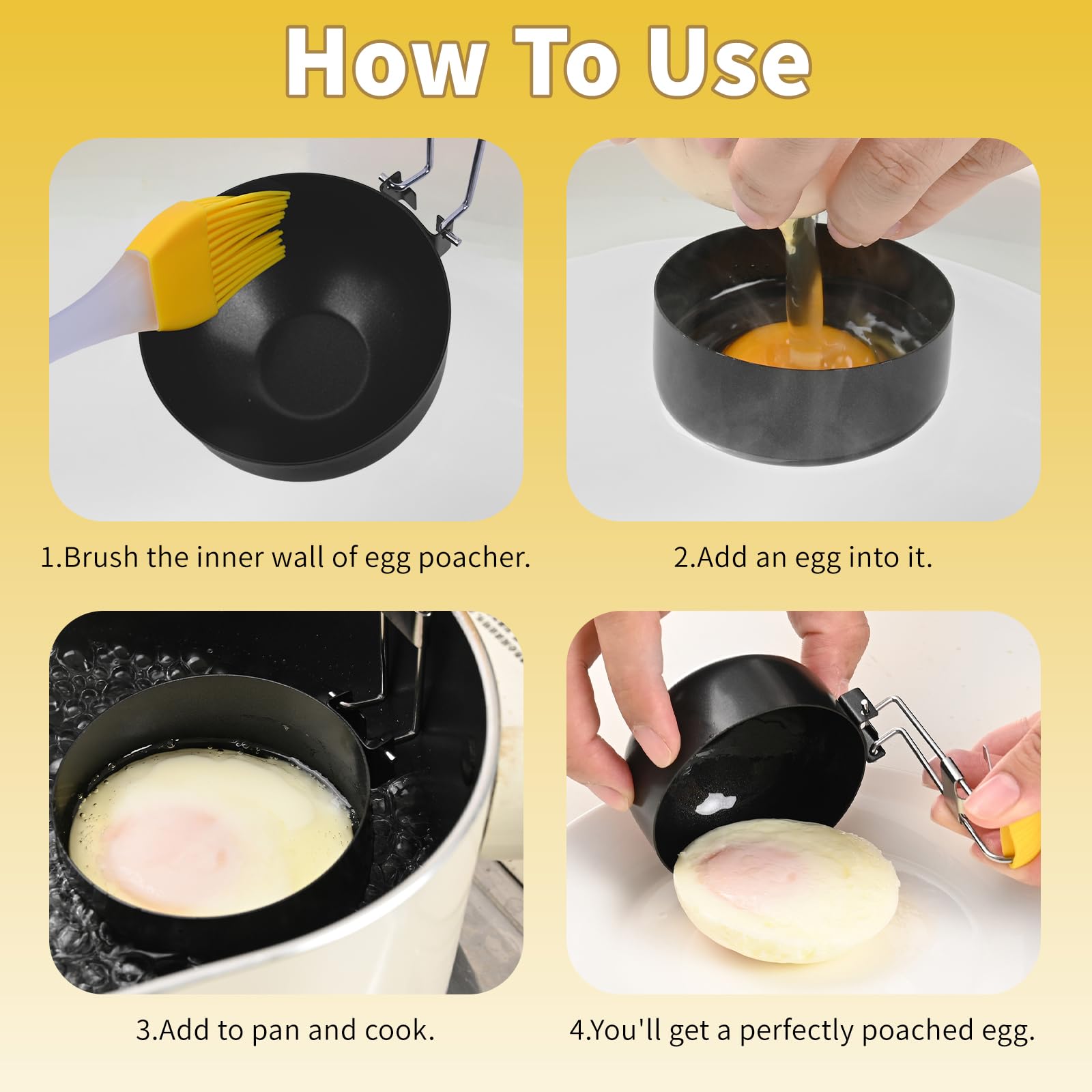 How To Use

1.Brush the inner wall of egg poacher.

2.Add an egg into it.

3.Add to pan and cook.

4.You'll get a perfectly poached egg.