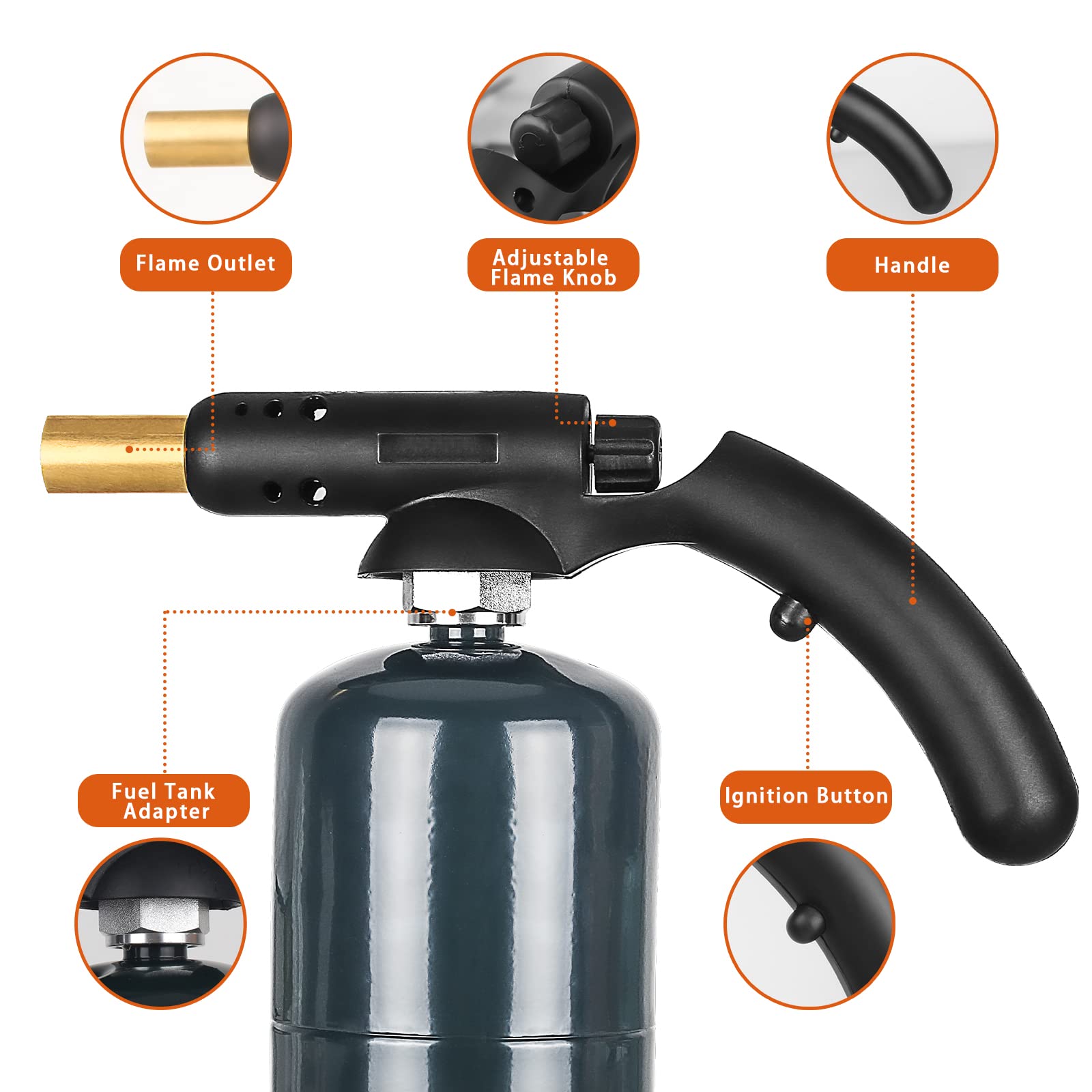 Flame Outlet

Adjustable Flame Knob

Handle

Fuel Tank Adapter

Ignition Button