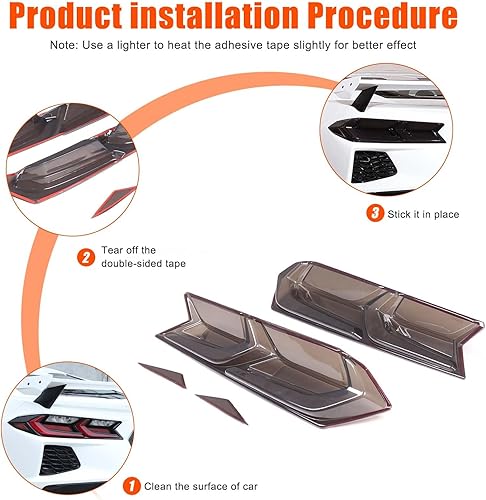 Product installation Procedure

Note: Use a lighter to heat the adhesive tape slightly for better effect

3 Stick it in place

2 Tear off the double-sided tape

1 Clean the surface of car