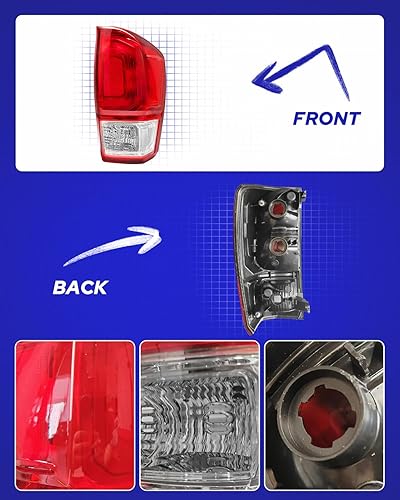 FRONT

BACK