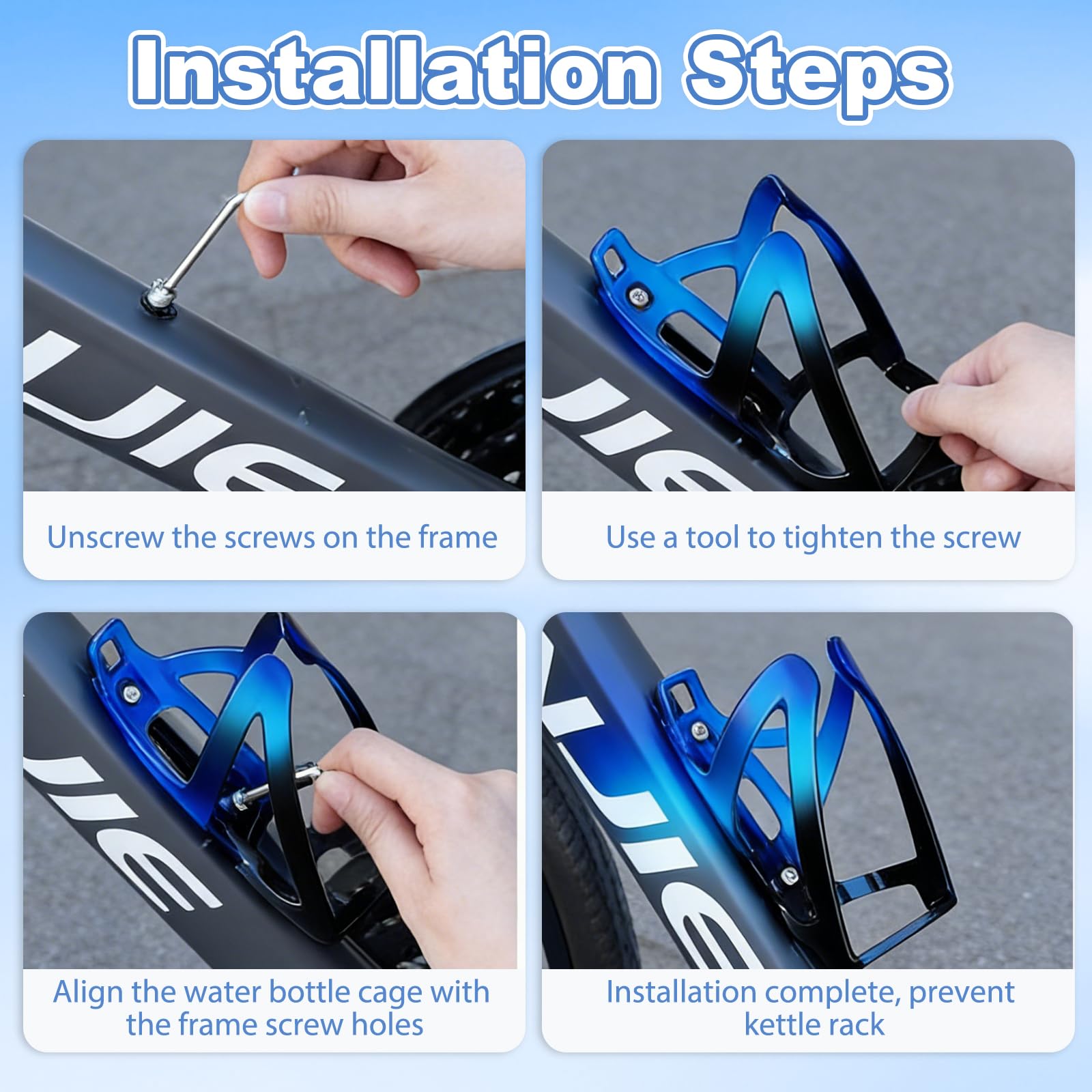 Installation Steps

Unscrew the screws on the frame

Use a tool to tighten the screw

Align the water bottle cage with the frame screw holes

Installation complete, prevent kettle rack