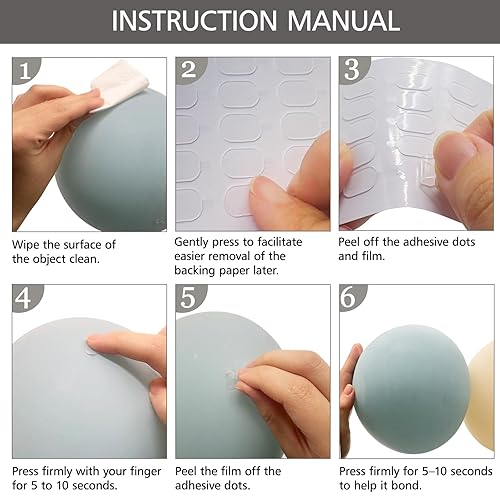 INSTRUCTION MANUAL

1

Wipe the surface of the object clean.

2

Gently press to facilitate easier removal of the backing paper later.

3

Peel off the adhesive dots and film.

4

Press firmly with your finger for 5 to 10 seconds.

5

Peel the film off the adhesive dots.

6

Press firmly for 5–10 seconds to help it bond.