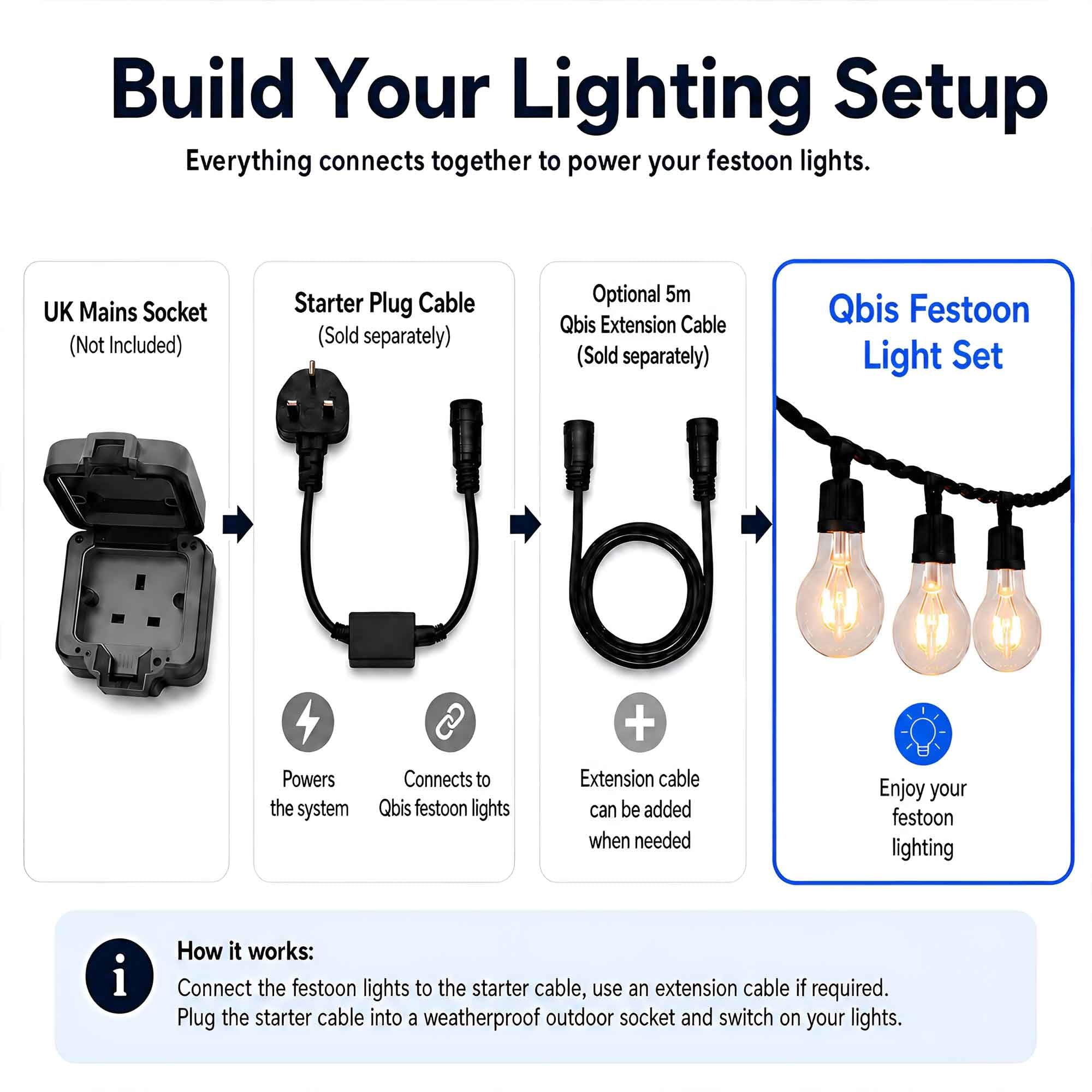 Build Your Lighting Setup

Everything connects together to power your festoon lights.

UK Mains Socket
(Not Included)

Starter Plug Cable
(Sold separately)

Powers the system

Connects to Qbis festoon lights

Optional 5m
Qbis Extension Cable
(Sold separately)

Extension cable can be added when needed

Qbis Festoon Light Set

Enjoy your festoon lighting

How it works:
Connect the festoon lights to the starter cable, use an extension cable if required.
Plug the starter cable into a weatherproof outdoor socket and switch on your lights.