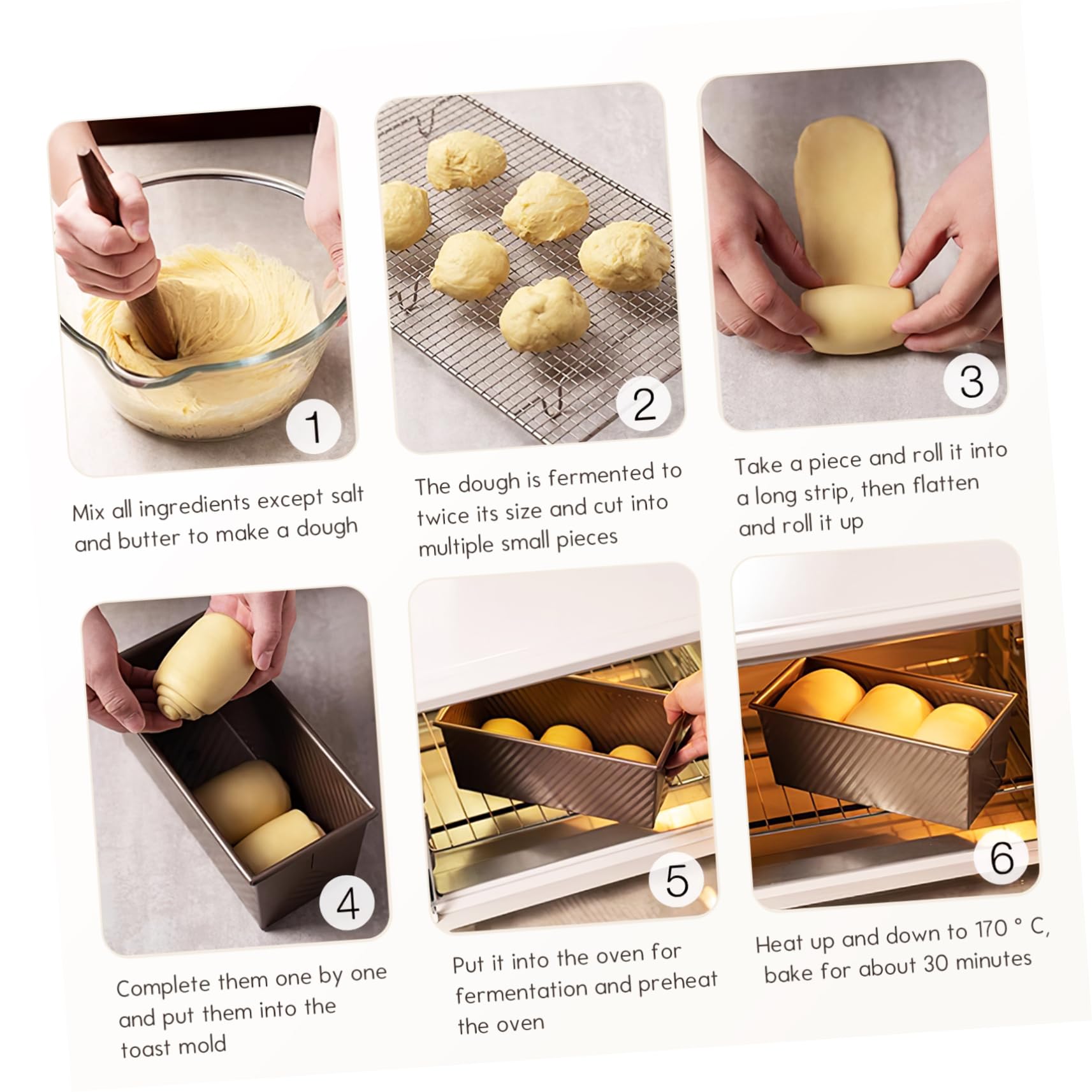 1

Mix all ingredients except salt and butter to make a dough

2

The dough is fermented to twice its size and cut into multiple small pieces

3

Take a piece and roll it into a long strip, then flatten and roll it up

4

Complete them one by one and put them into the toast mold

5

Put it into the oven for fermentation and preheat the oven

6

Heat up and down to 170 ° C, bake for about 30 minutes