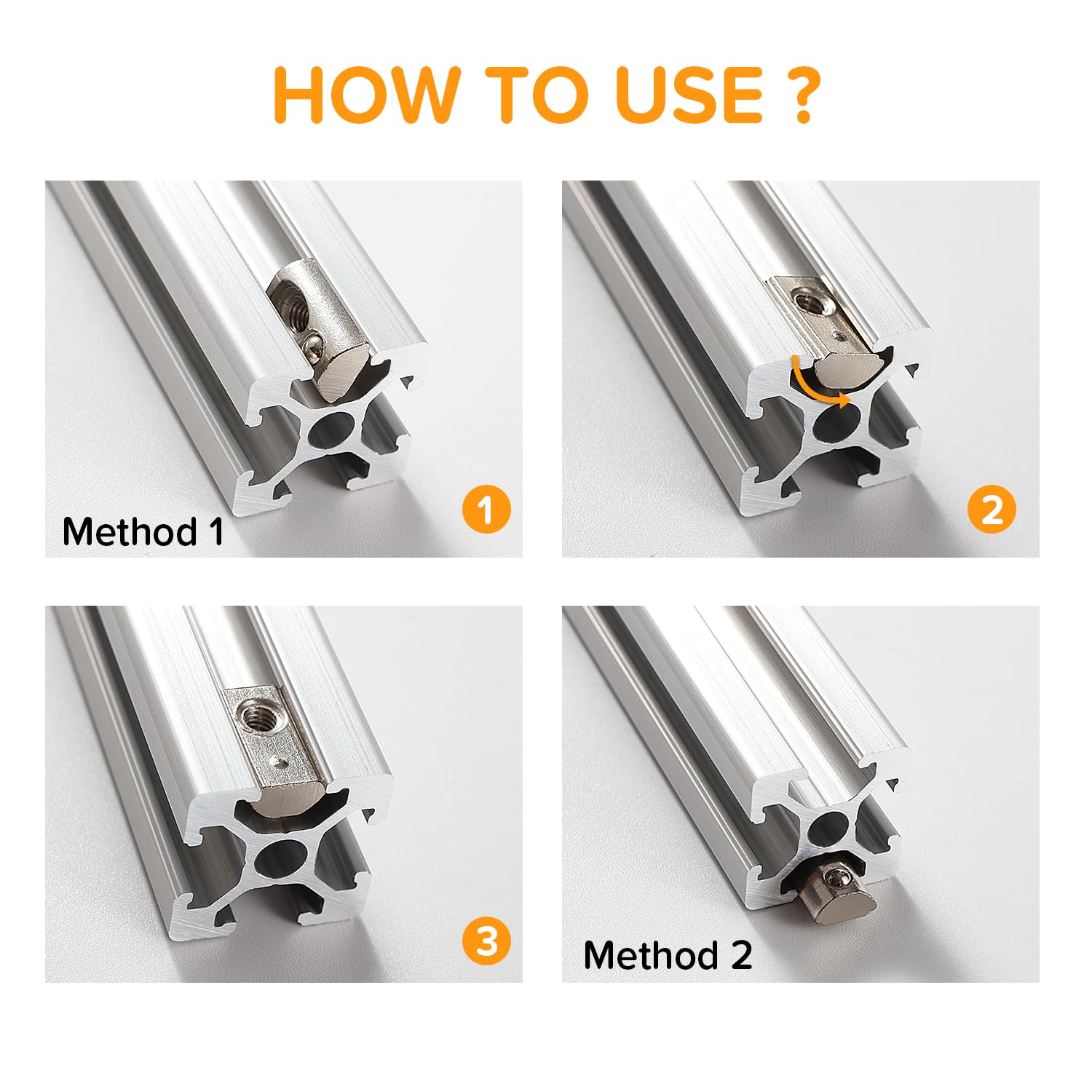 HOW TO USE ?

Method 1

1

2

3

Method 2