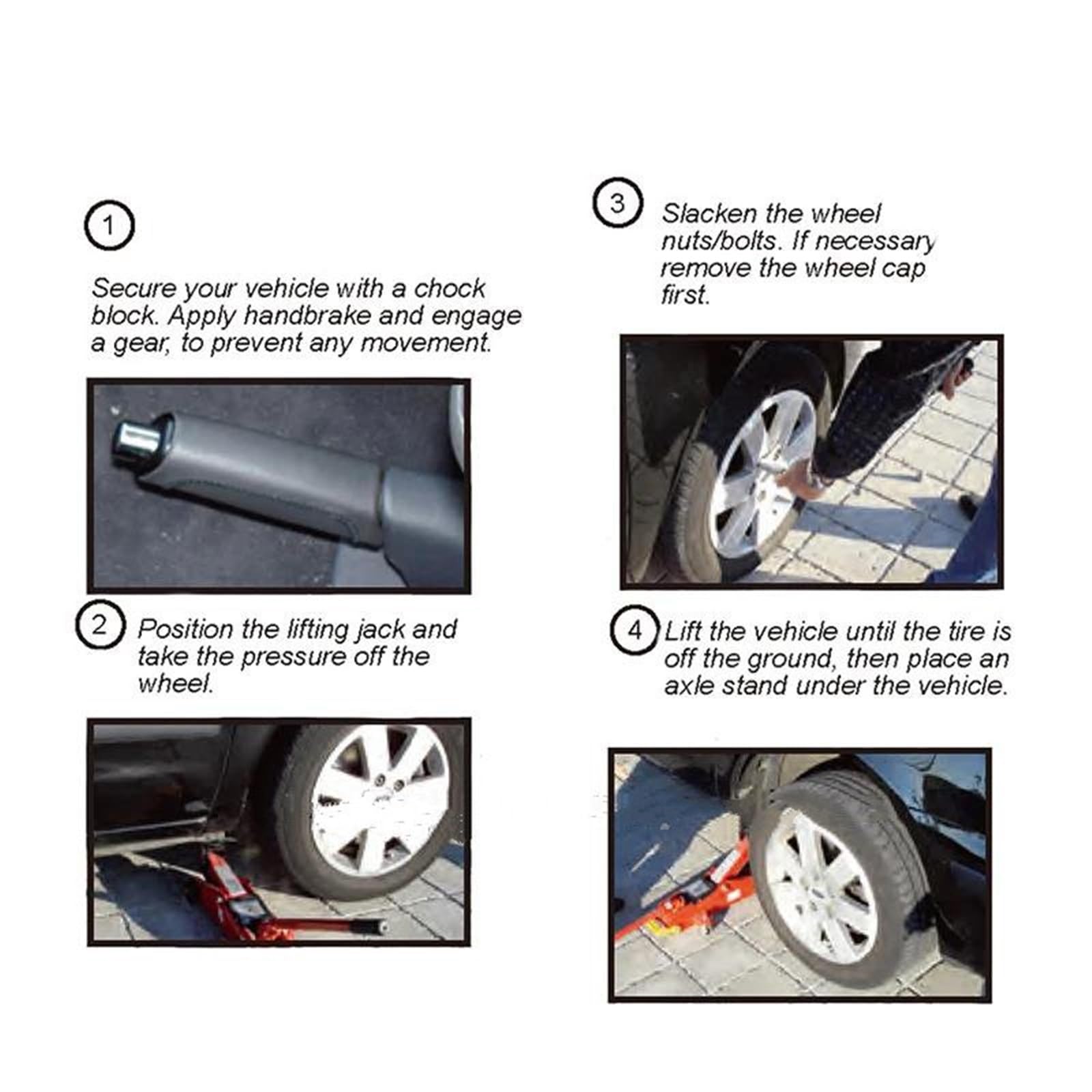 1

Secure your vehicle with a chock block. Apply handbrake and engage a gear, to prevent any movement.

2 Position the lifting jack and take the pressure off the wheel.

3 Slacken the wheel nuts/bolts. If necessary remove the wheel cap first.

4 Lift the vehicle until the tire is off the ground, then place an axle stand under the vehicle.