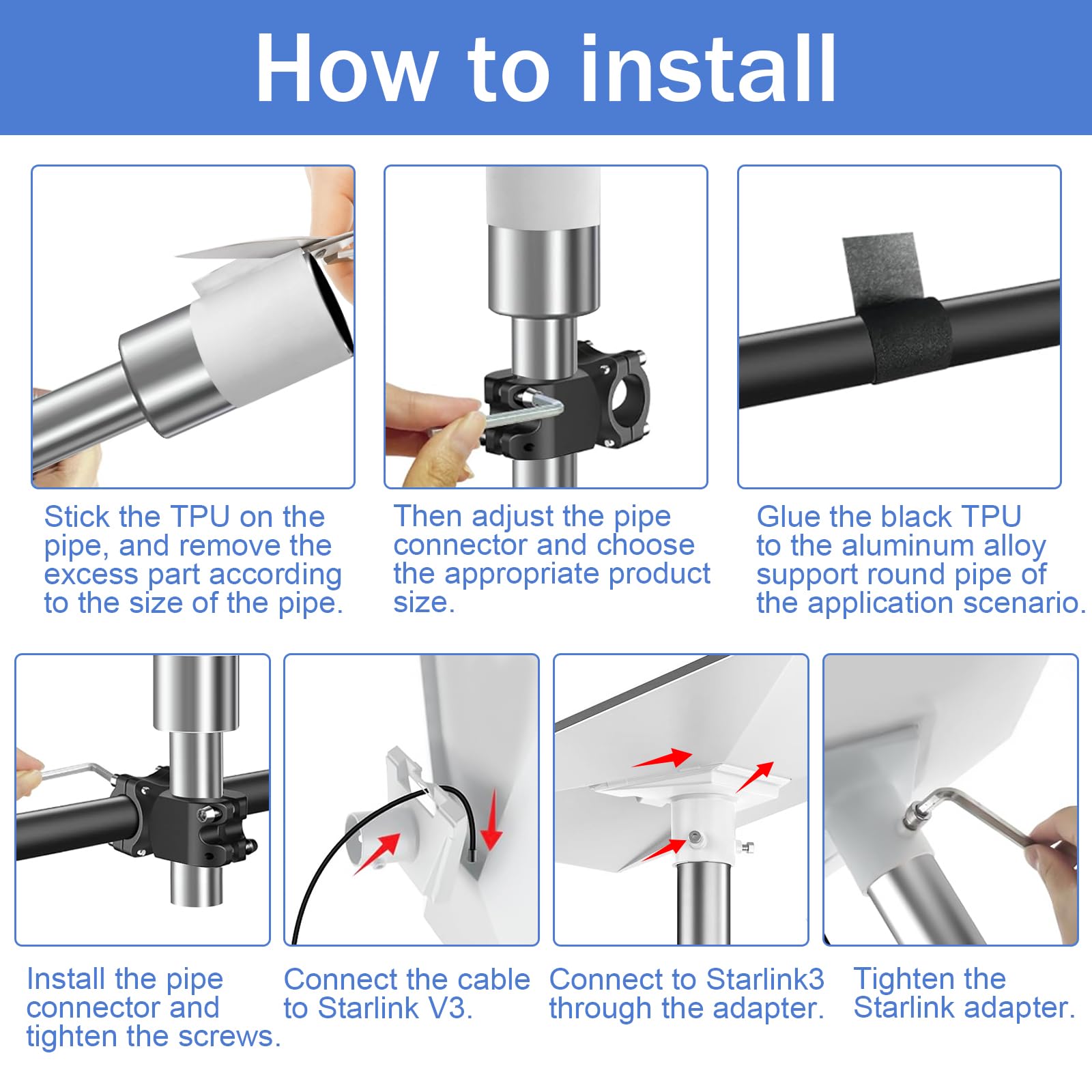 How to install

Stick the TPU on the pipe, and remove the excess part according to the size of the pipe.

Then adjust the pipe connector and choose the appropriate product size.

Glue the black TPU to the aluminum alloy support round pipe of the application scenario.

Install the pipe connector and tighten the screws.

Connect the cable to Starlink V3.

Connect to Starlink3 through the adapter.

Tighten the Starlink adapter.