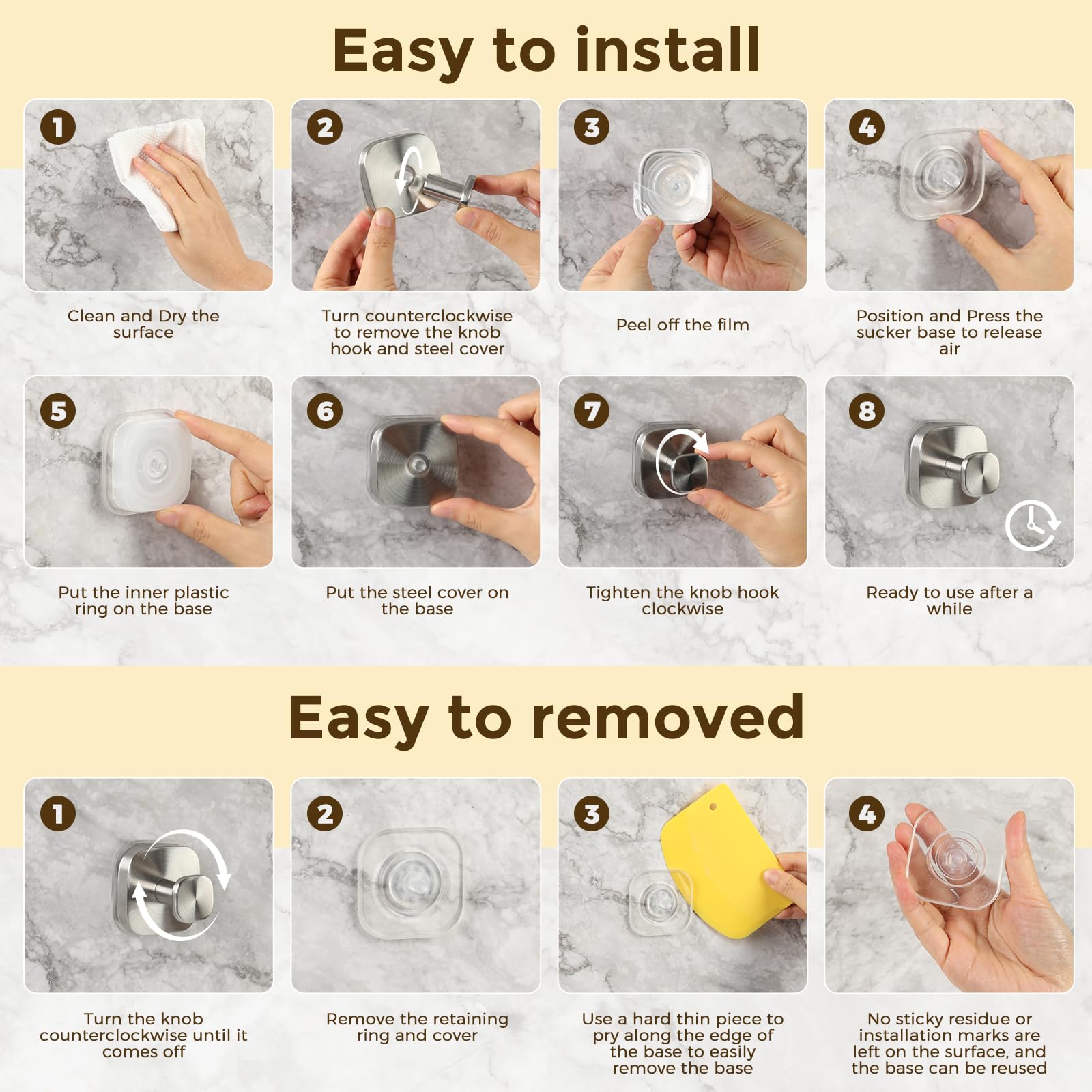 Easy to install

1
Clean and Dry the surface

2
Turn counterclockwise to remove the knob hook and steel cover

3
Peel off the film

4
Position and Press the sucker base to release air

5
Put the inner plastic ring on the base

6
Put the steel cover on the base

7
Tighten the knob hook clockwise

8
Ready to use after a while

Easy to removed

1
Turn the knob counterclockwise until it comes off

2
Remove the retaining ring and cover

3
Use a hard thin piece to pry along the edge of the base to easily remove the base

4
No sticky residue or installation marks are left on the surface, and the base can be reused