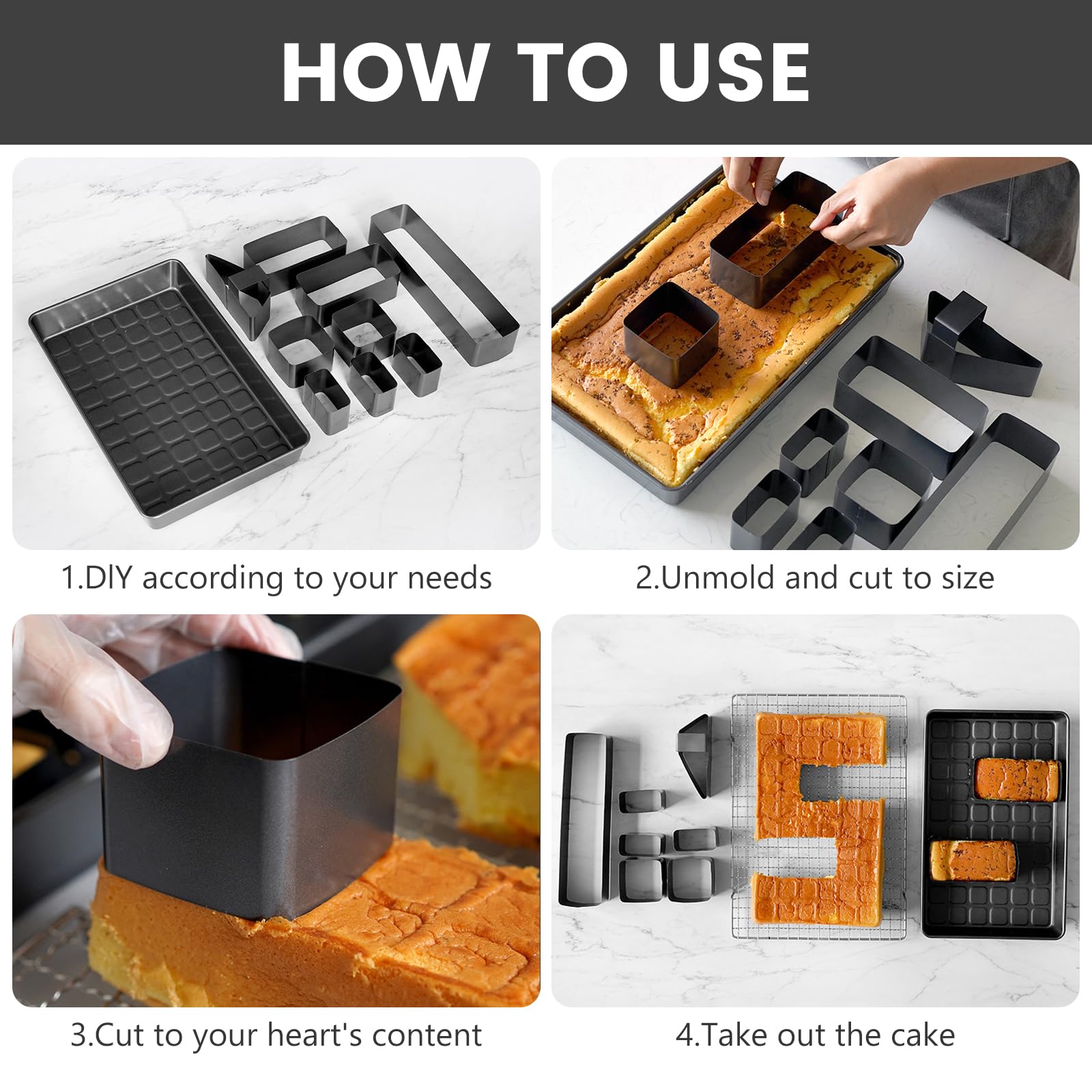 HOW TO USE

1.DIY according to your needs

2.Unmold and cut to size

3.Cut to your heart's content

4.Take out the cake