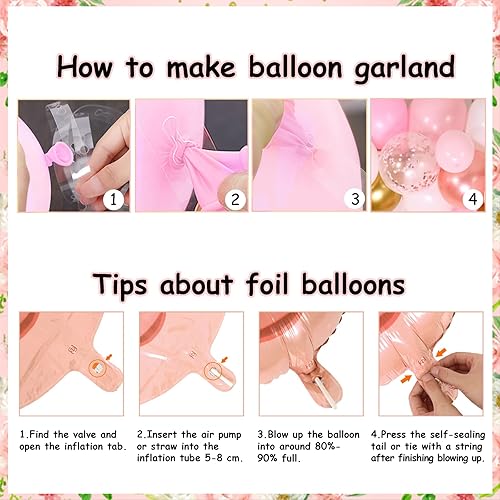 How to make balloon garland

1

2

3

4

Tips about foil balloons

1.Find the valve and open the inflation tab.

2.Insert the air pump or straw into the inflation tube 5-8 cm.

3.Blow up the balloon into around 80%-90% full.

4.Press the self-sealing tail or tie with a string after finishing blowing up.