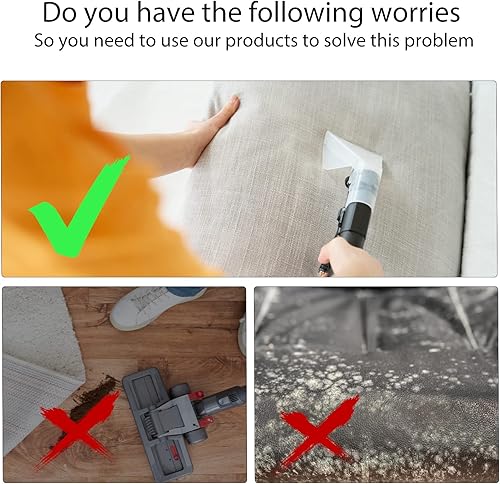 Do you have the following worries
So you need to use our products to solve this problem