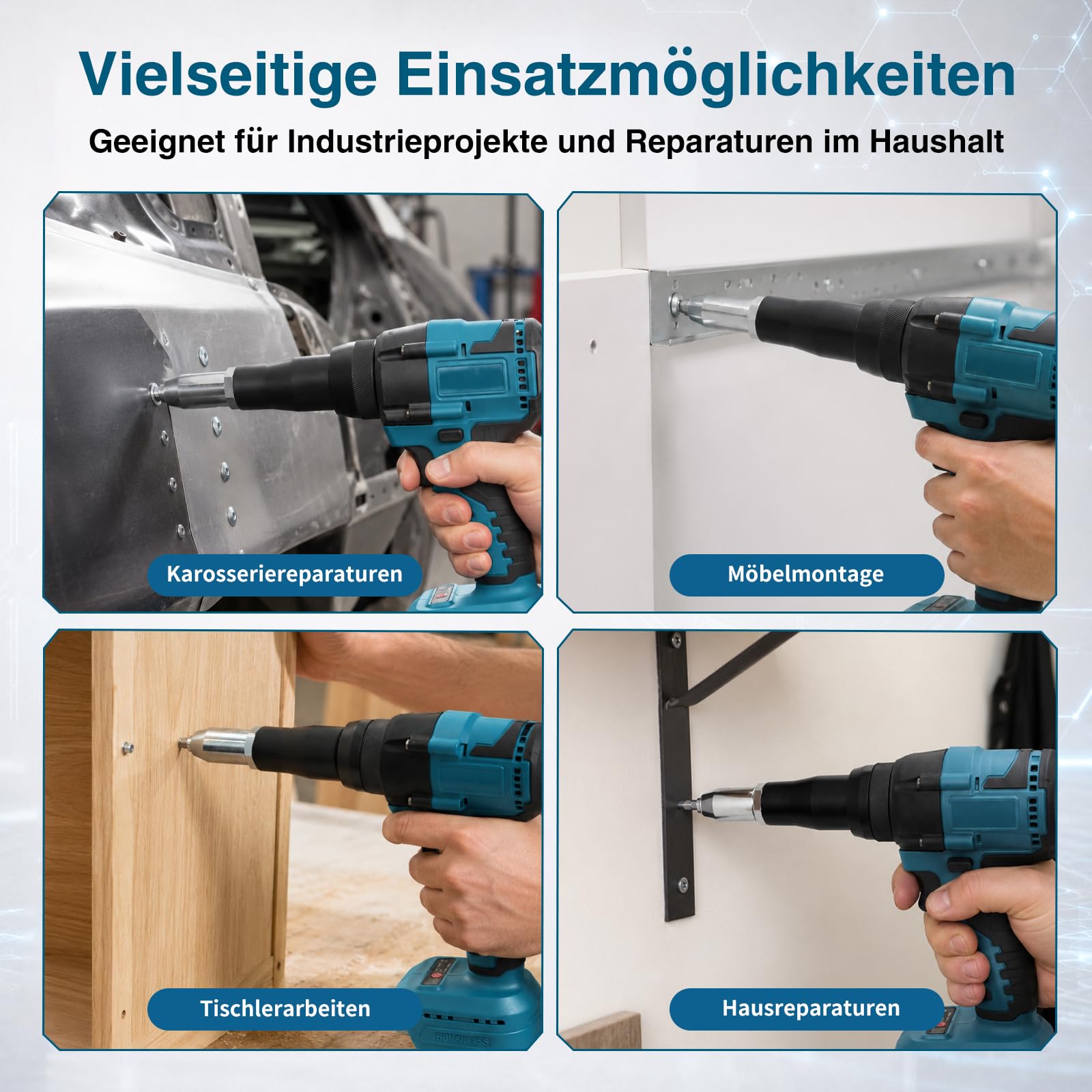 Vielseitige Einsatzmöglichkeiten

Geeignet für Industrieprojekte und Reparaturen im Haushalt

Karosseriereparaturen

Möbelmontage

Tischlerarbeiten

Hausreparaturen