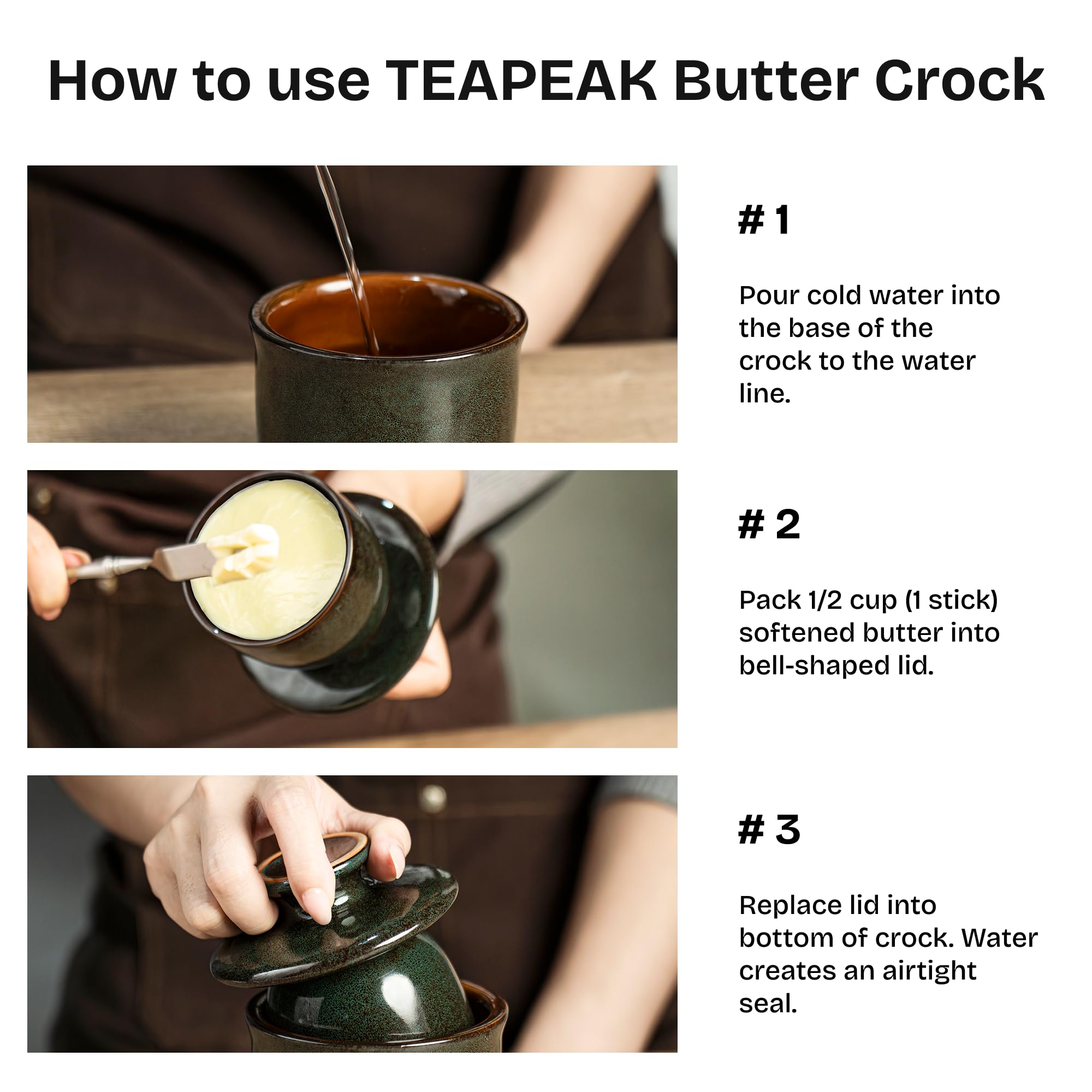 How to use TEAPEAK Butter Crock

# 1

Pour cold water into the base of the crock to the water line.

# 2

Pack 1/2 cup (1 stick) softened butter into bell-shaped lid.

# 3

Replace lid into bottom of crock. Water creates an airtight seal.