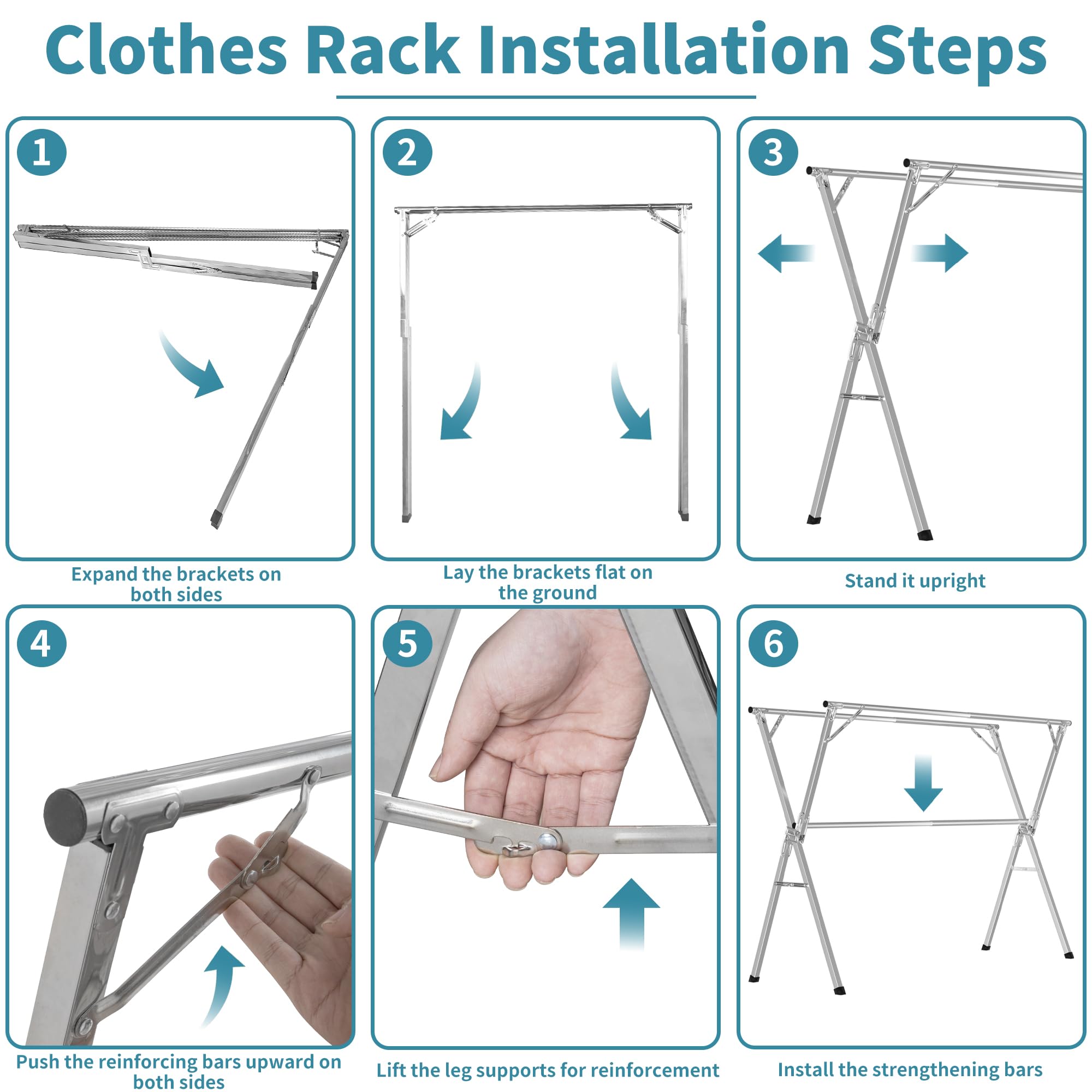 Clothes Rack Installation Steps

1

Expand the brackets on both sides

2

Lay the brackets flat on the ground

3

Stand it upright

4

Push the reinforcing bars upward on both sides

5

Lift the leg supports for reinforcement

6

Install the strengthening bars