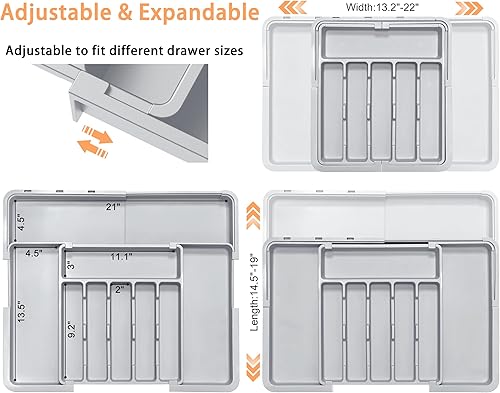 Adjustable & Expandable

Adjustable to fit different drawer sizes

Width:13.2"-22"

21"

4.5"

4.5"

11.1"

3"

2"

13.5"

9.2"

Length:14.5"-19"