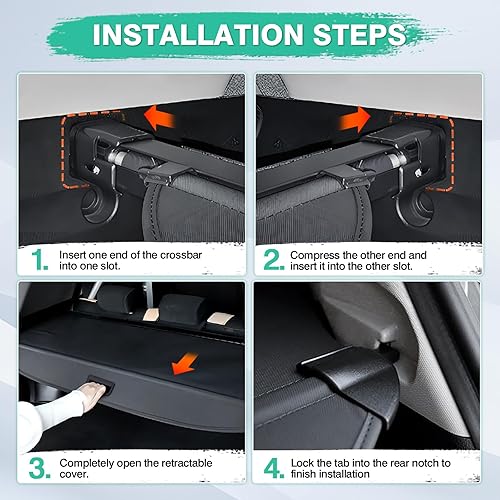 INSTALLATION STEPS

1. Insert one end of the crossbar into one slot.

2. Compress the other end and insert it into the other slot.

3. Completely open the retractable cover.

4. Lock the tab into the rear notch to finish installation