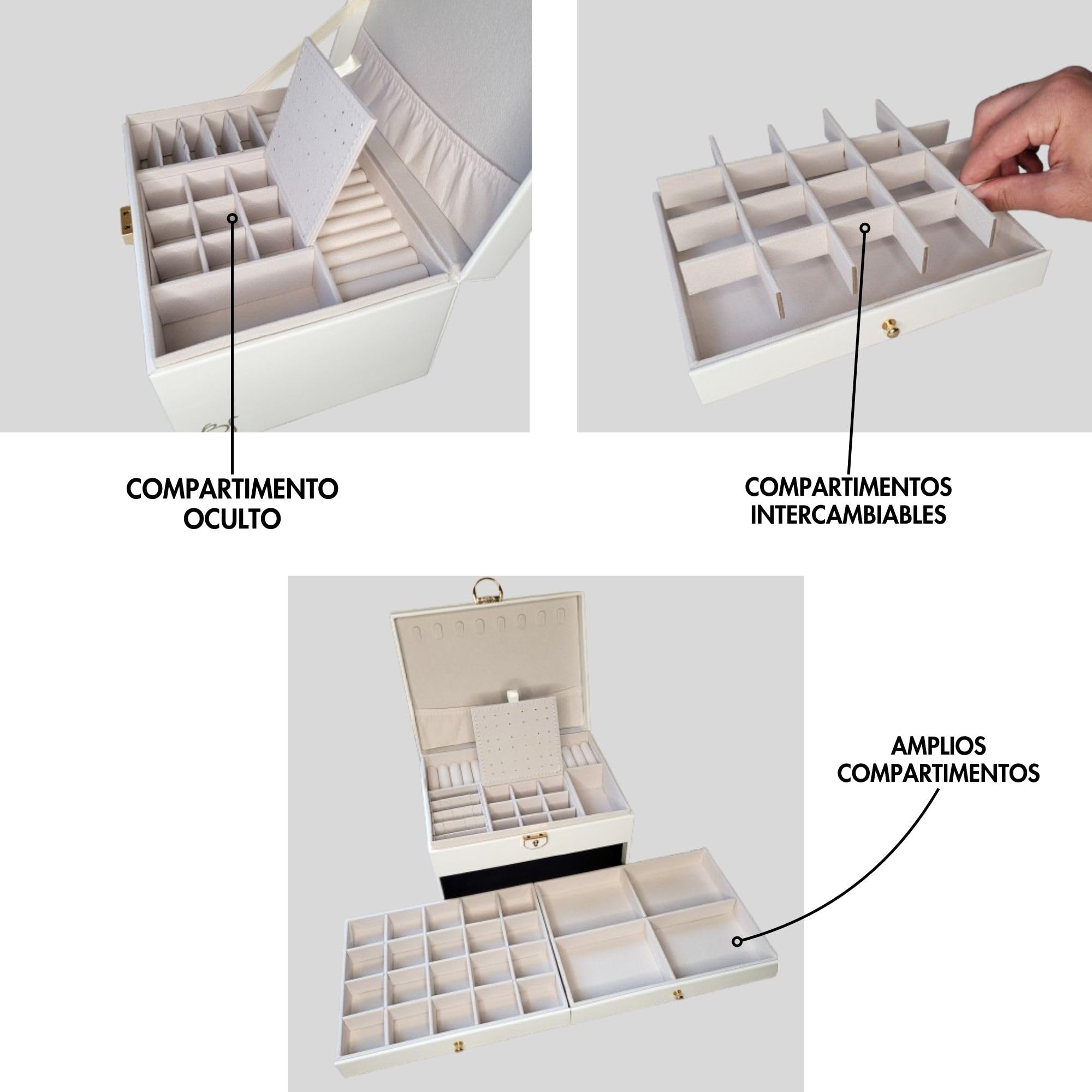 COMPARTIMENTO OCULTO

COMPARTIMENTOS INTERCAMBIABLES

AMPLIOS COMPARTIMENTOS