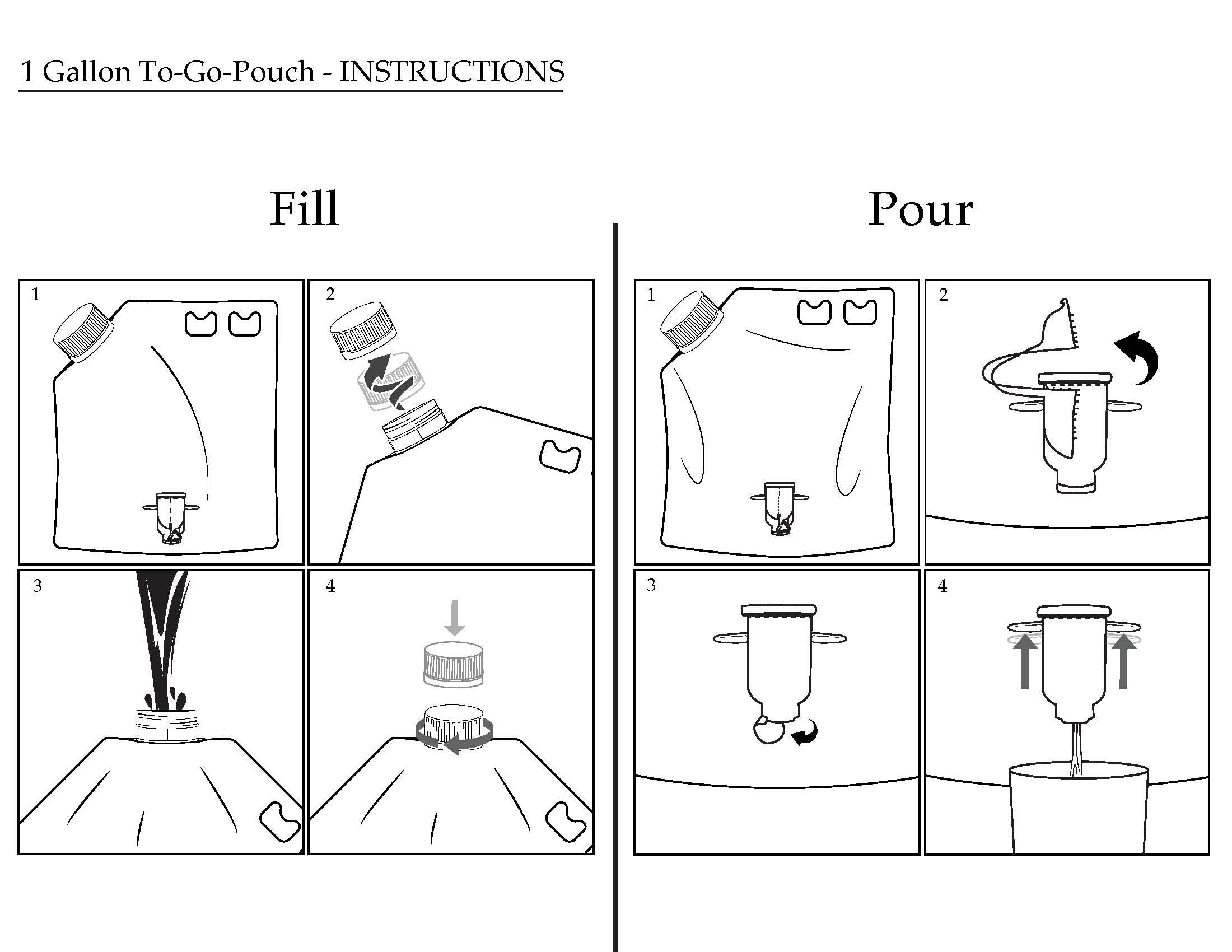 1 Gallon To-Go-Pouch - INSTRUCTIONS

Fill

1

2

3

4

Pour

1

2

3

4